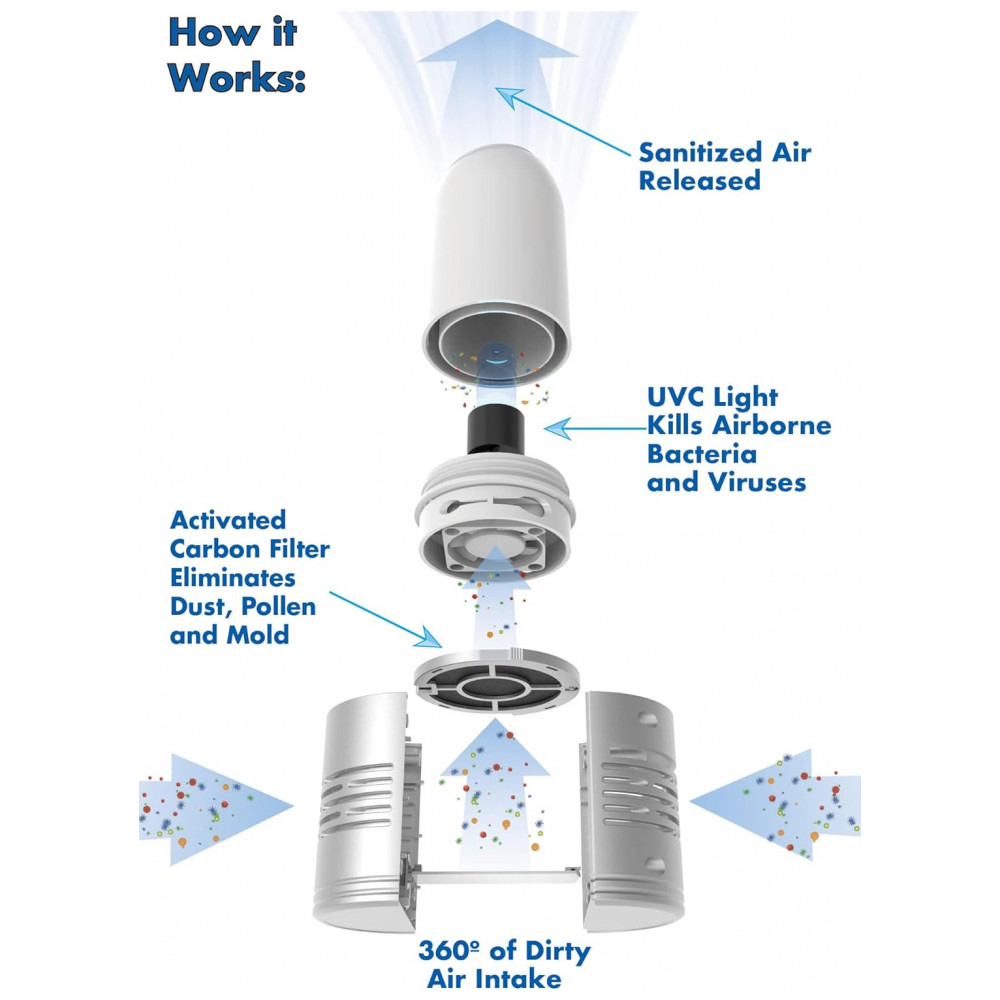 How it Works:

Sanitized Air Released

UVC Light Kills Airborne Bacteria and Viruses

Activated Carbon Filter Eliminates Dust, Pollen and Mold

360º of Dirty Air Intake