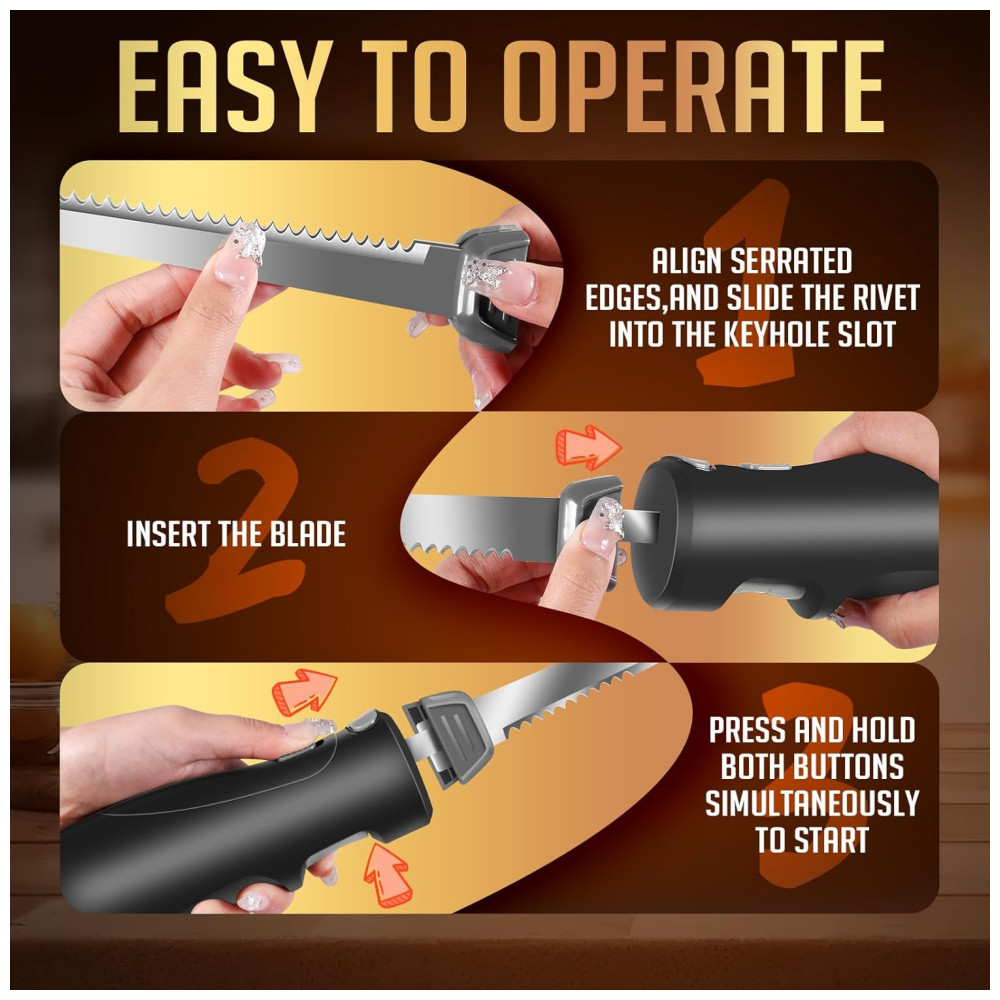 EASY TO OPERATE

1

ALIGN SERRATED EDGES,AND SLIDE THE RIVET INTO THE KEYHOLE SLOT

2

INSERT THE BLADE

3

PRESS AND HOLD BOTH BUTTONS SIMULTANEOUSLY TO START