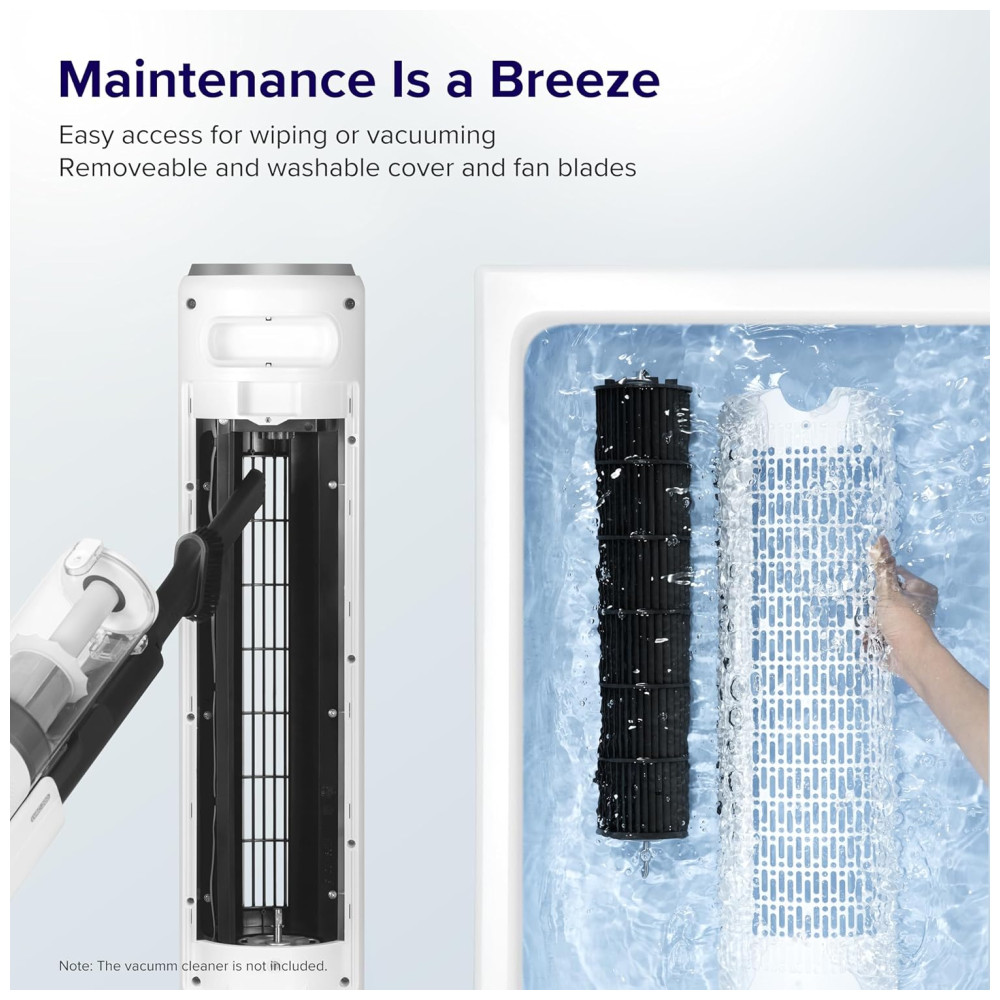 Maintenance Is a Breeze

Easy access for wiping or vacuuming
Removeable and washable cover and fan blades

Note: The vacumm cleaner is not included.