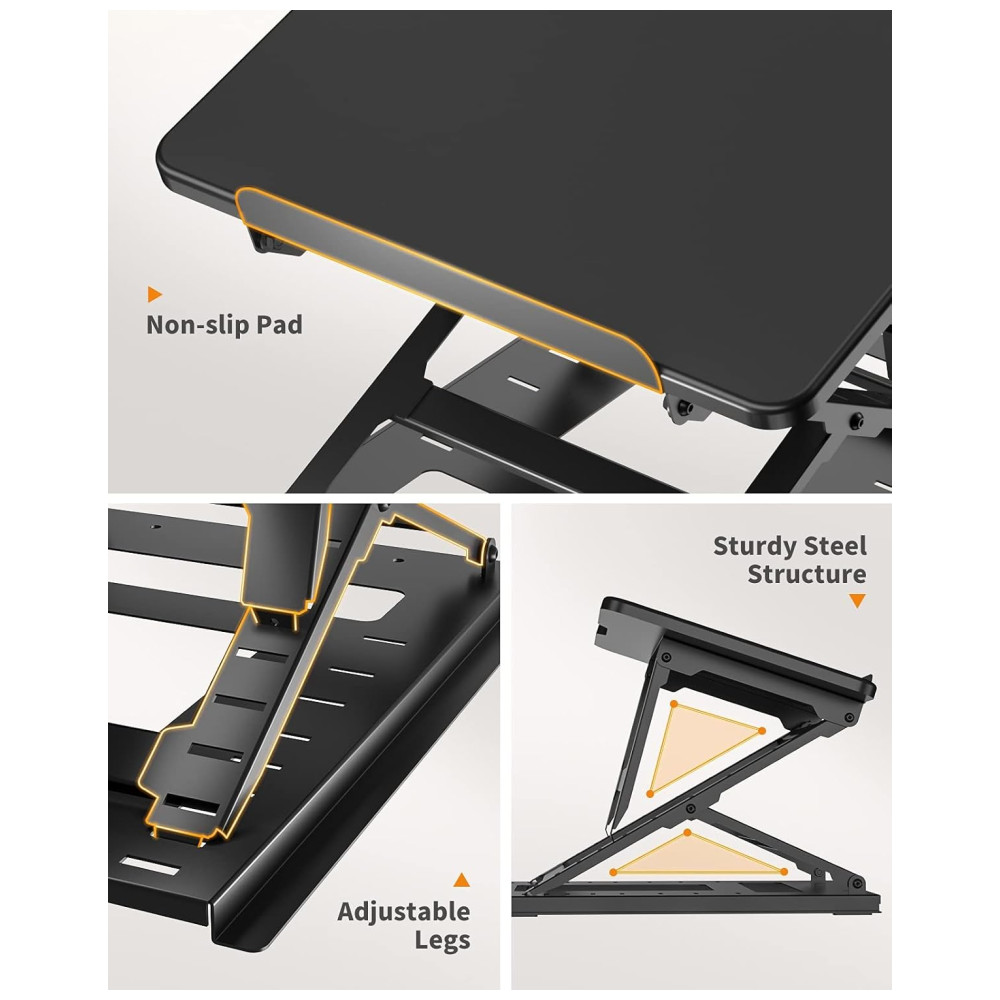 Non-slip Pad

Adjustable Legs

Sturdy Steel Structure