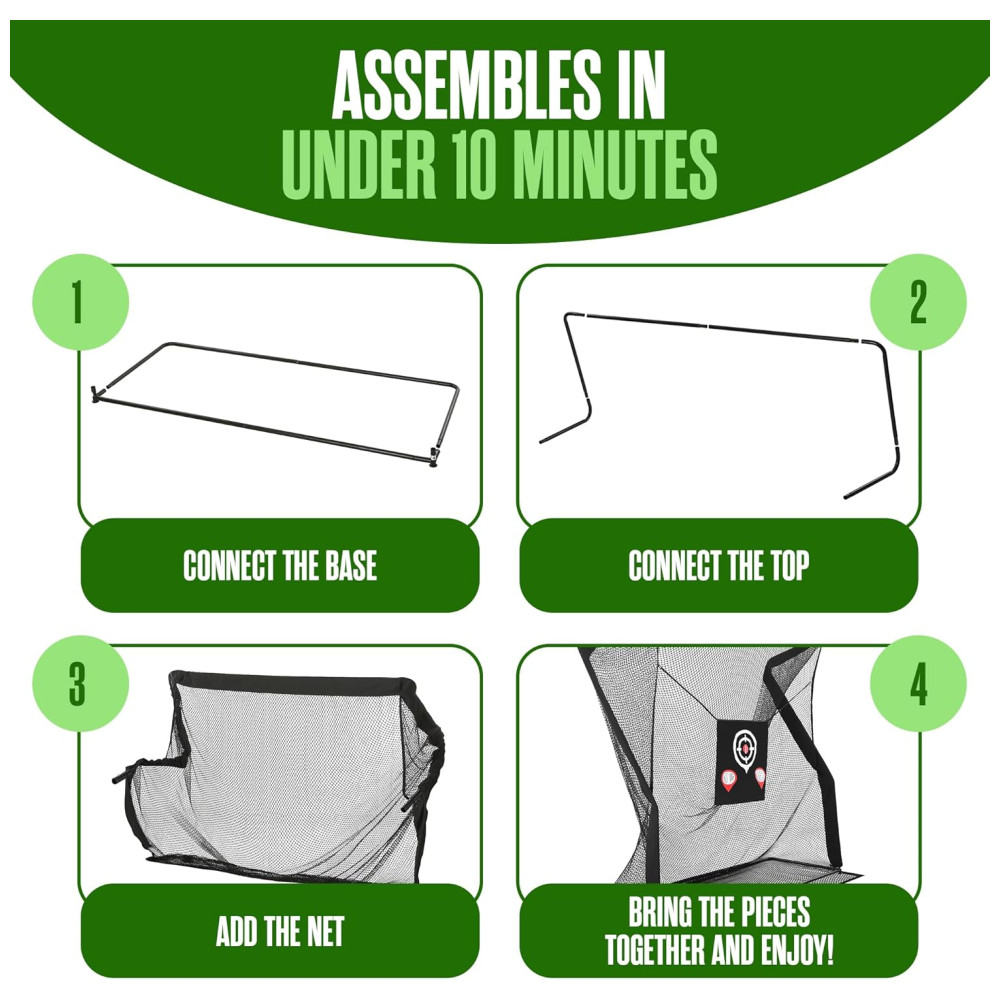 ASSEMBLES IN
UNDER 10 MINUTES

1
CONNECT THE BASE

2
CONNECT THE TOP

3
ADD THE NET

4
BRING THE PIECES TOGETHER AND ENJOY!