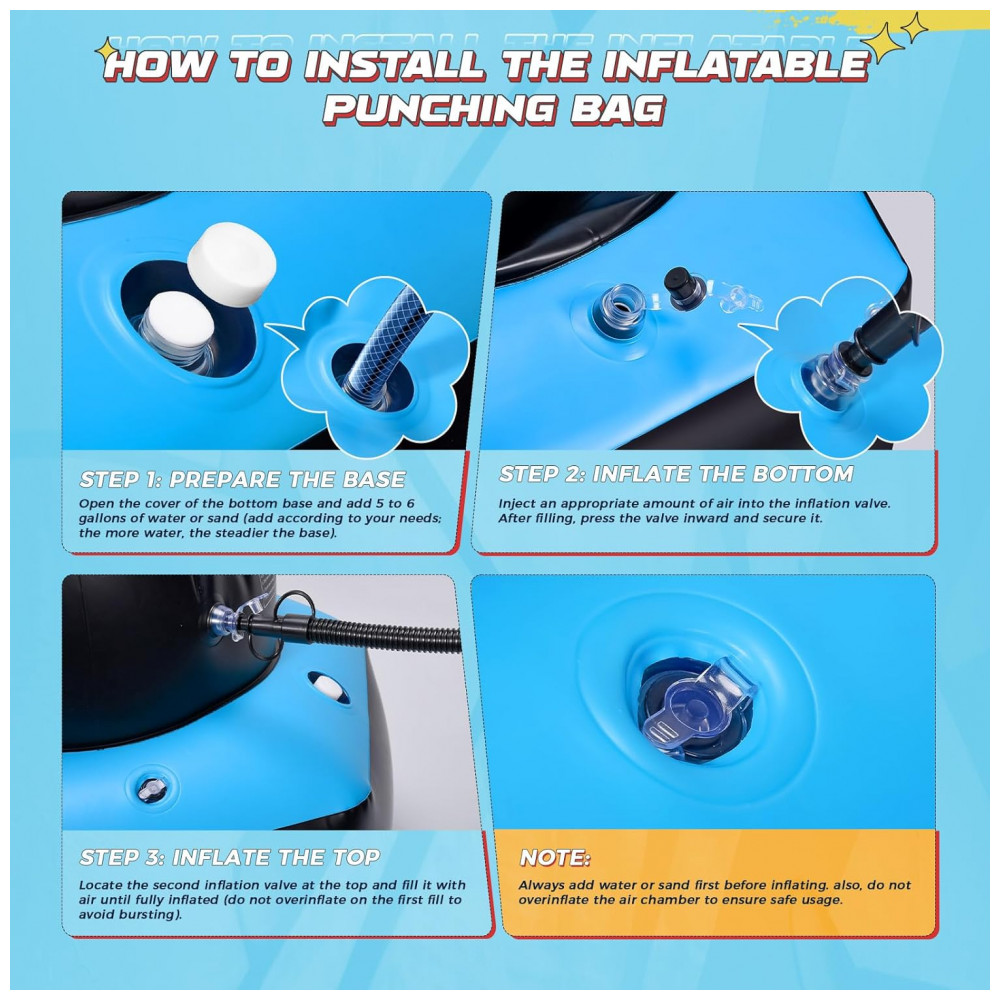 HOW TO INSTALL THE INFLATABLE PUNCHING BAG

STEP 1: PREPARE THE BASE

Open the cover of the bottom base and add 5 to 6 gallons of water or sand (add according to your needs; the more water, the steadier the base).

STEP 2: INFLATE THE BOTTOM

Inject an appropriate amount of air into the inflation valve. After filling, press the valve inward and secure it.

STEP 3: INFLATE THE TOP

Locate the second inflation valve at the top and fill it with air until fully inflated (do not overinflate on the first fill to avoid bursting).

NOTE:

Always add water or sand first before inflating, also, do not overinflate the air chamber to ensure safe usage.