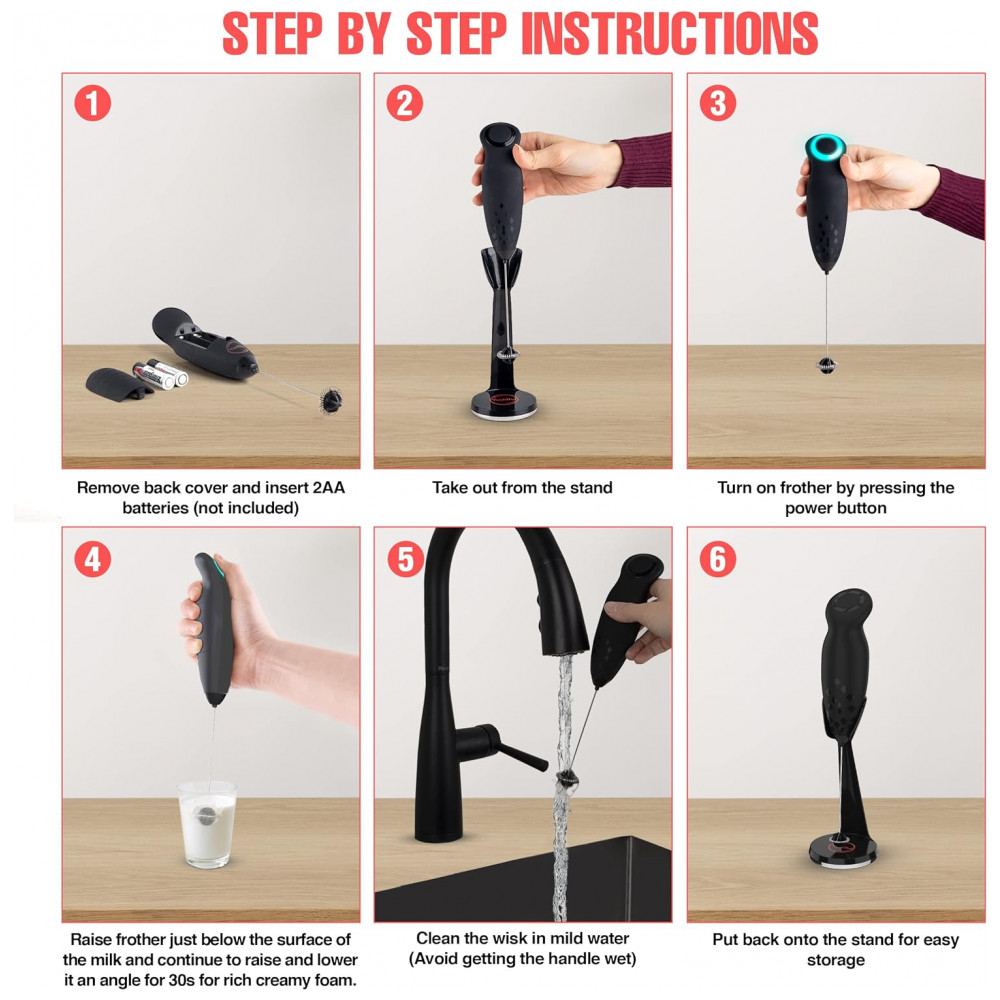 STEP BY STEP INSTRUCTIONS

1

Remove back cover and insert 2AA batteries (not included)

2

Take out from the stand

3

Turn on frother by pressing the power button

4

Raise frother just below the surface of the milk and continue to raise and lower it an angle for 30s for rich creamy foam.

5

Clean the wisk in mild water (Avoid getting the handle wet)

6

Put back onto the stand for easy storage