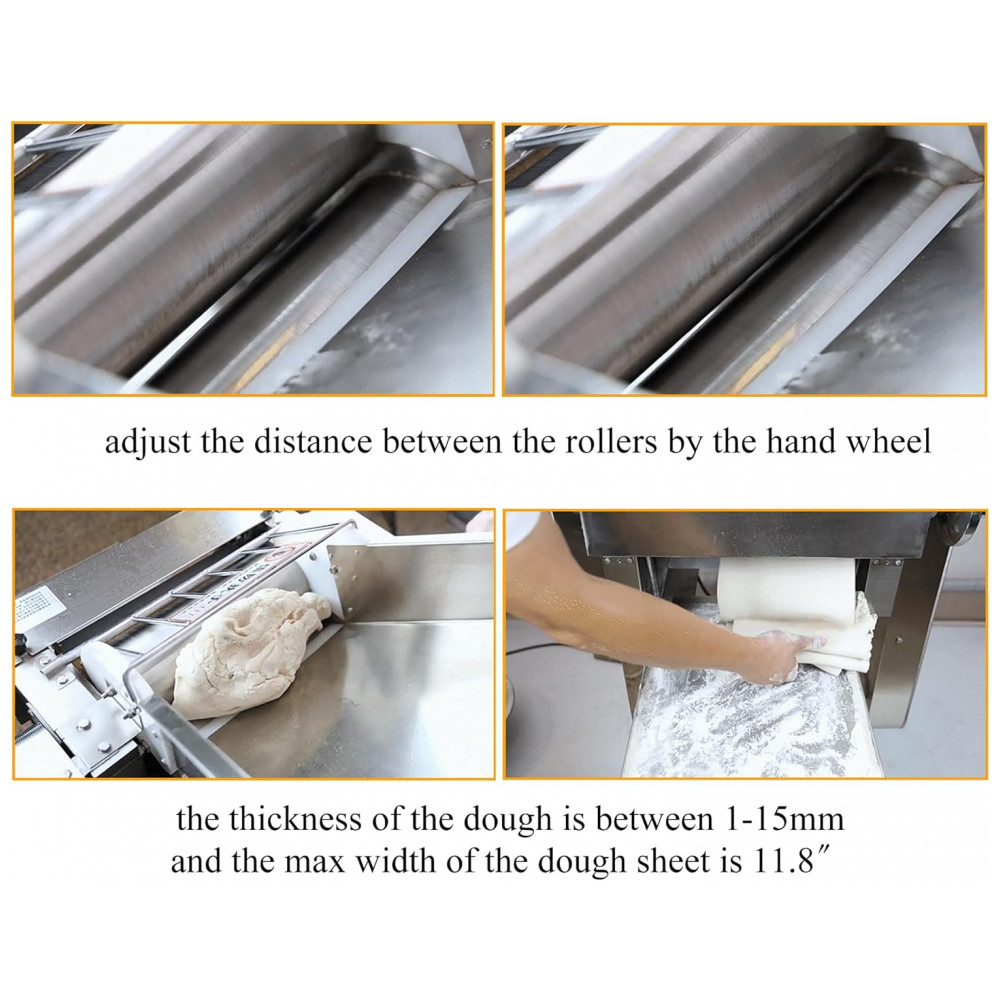 adjust the distance between the rollers by the hand wheel

the thickness of the dough is between 1-15mm
and the max width of the dough sheet is 11.8″