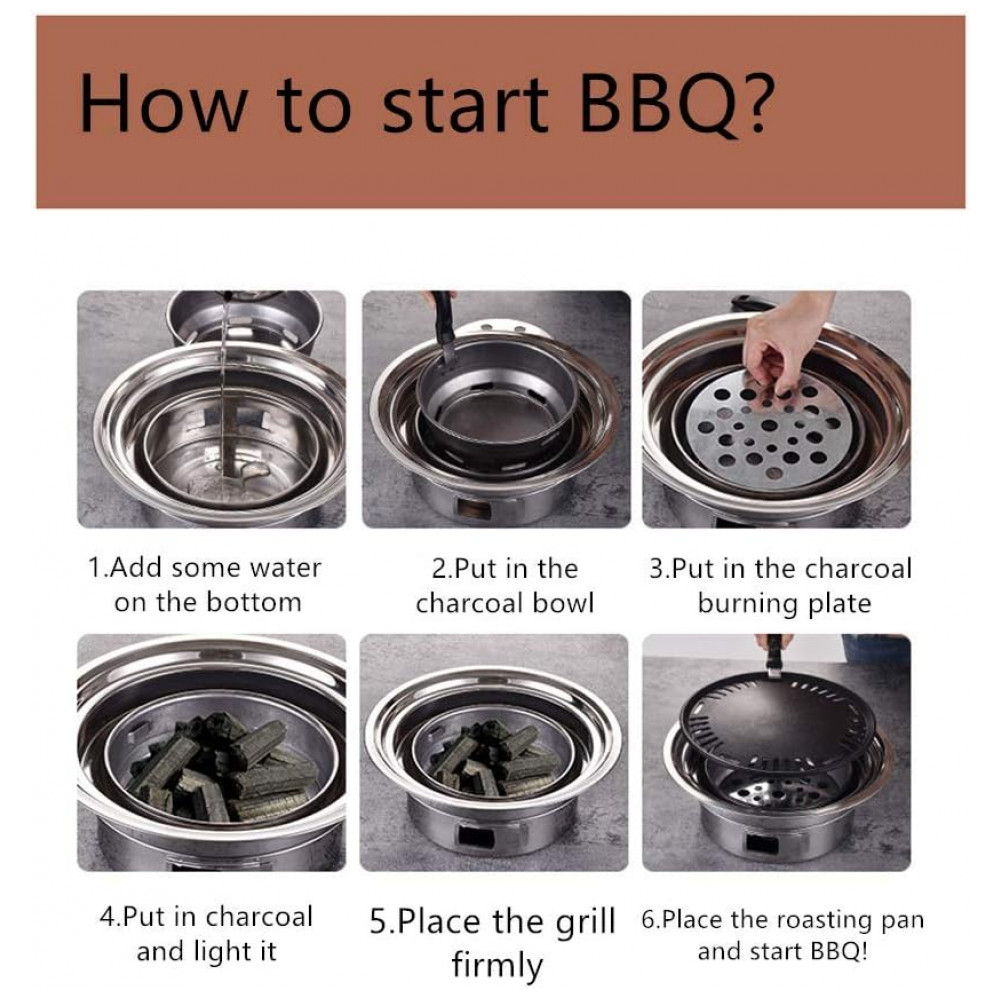 How to start BBQ?

1.Add some water on the bottom

2.Put in the charcoal bowl

3.Put in the charcoal burning plate

4.Put in charcoal and light it

5.Place the grill firmly

6.Place the roasting pan and start BBQ!