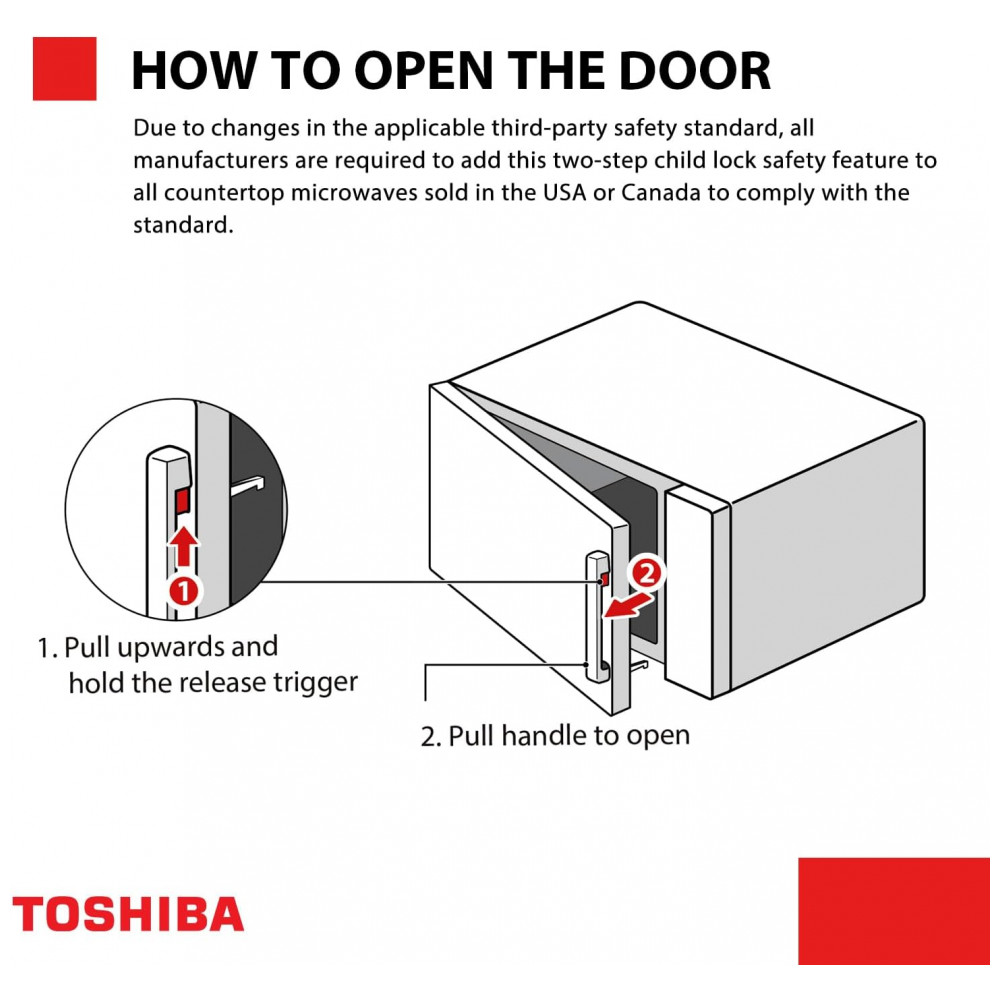 HOW TO OPEN THE DOOR

Due to changes in the applicable third-party safety standard, all manufacturers are required to add this two-step child lock safety feature to all countertop microwaves sold in the USA or Canada to comply with the standard.

1

2

1. Pull upwards and hold the release trigger

2. Pull handle to open

TOSHIBA