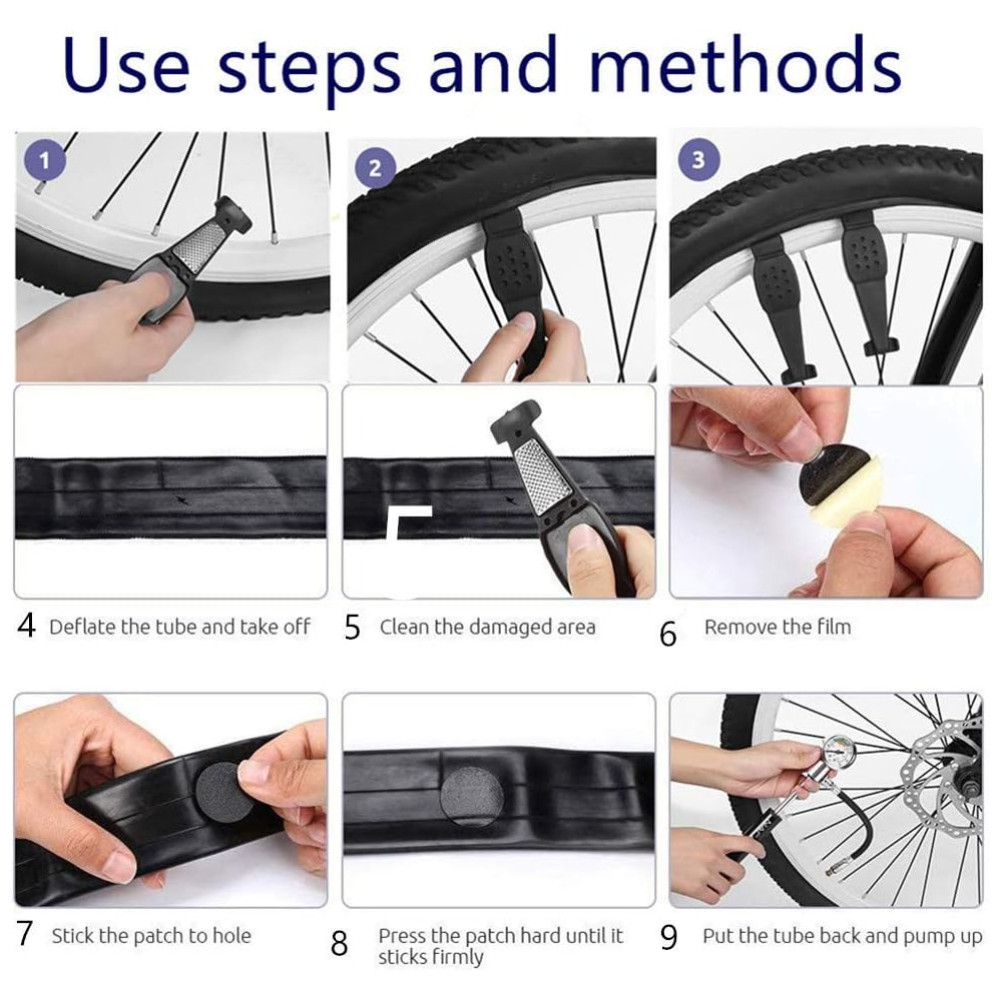 Use steps and methods

1

2

3

4 Deflate the tube and take off

5 Clean the damaged area

6 Remove the film

7 Stick the patch to hole

8 Press the patch hard until it sticks firmly

9 Put the tube back and pump up