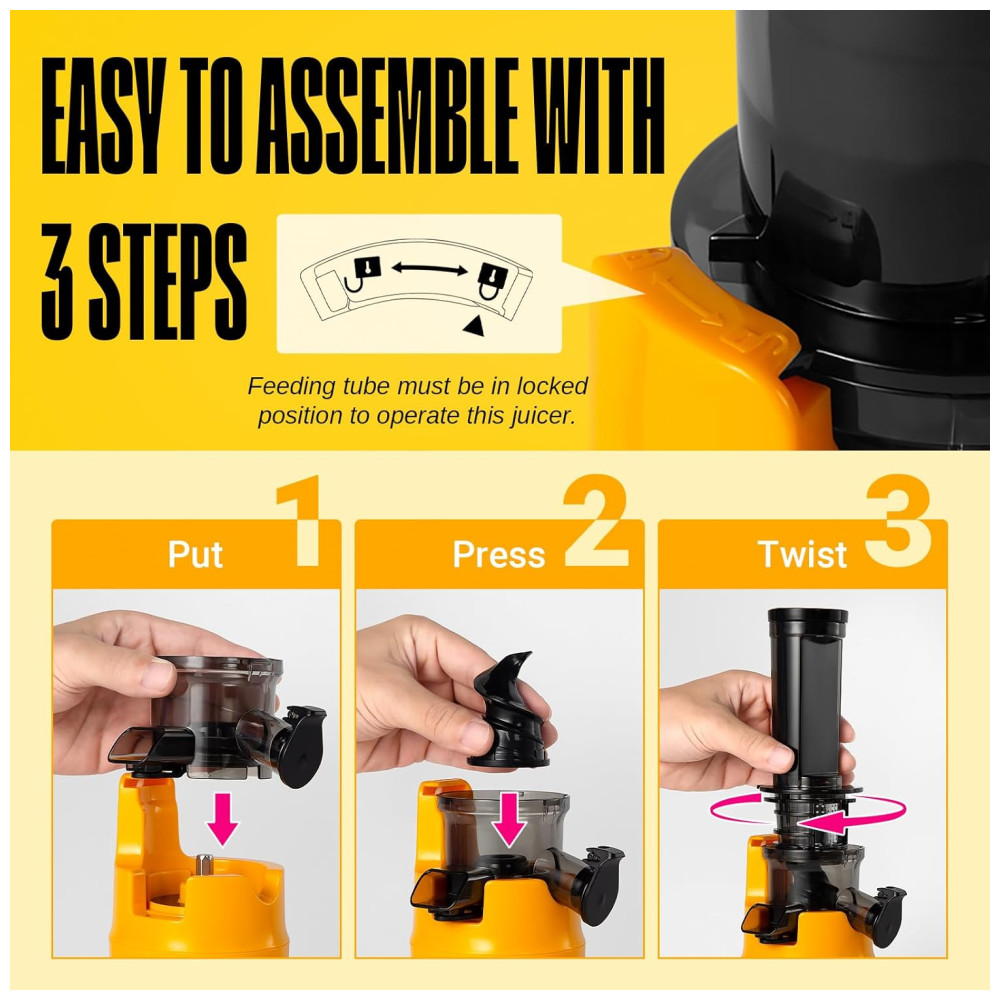 EASY TO ASSEMBLE WITH 3 STEPS

Feeding tube must be in locked position to operate this juicer.

Put 1

Press 2

Twist 3