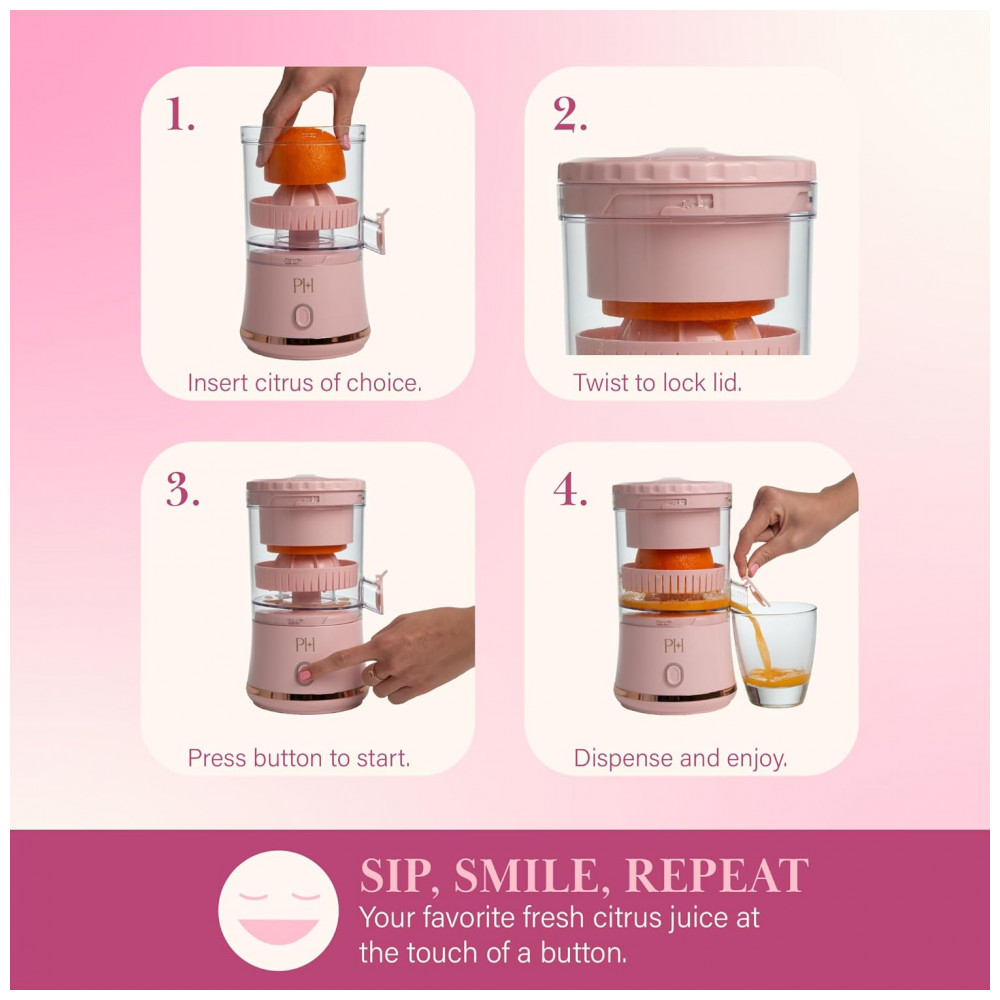 1.

PH

Insert citrus of choice.

2.

Twist to lock lid.

3.

PH

Press button to start.

4.

PH

Dispense and enjoy.

SIP, SMILE, REPEAT
Your favorite fresh citrus juice at the touch of a button.