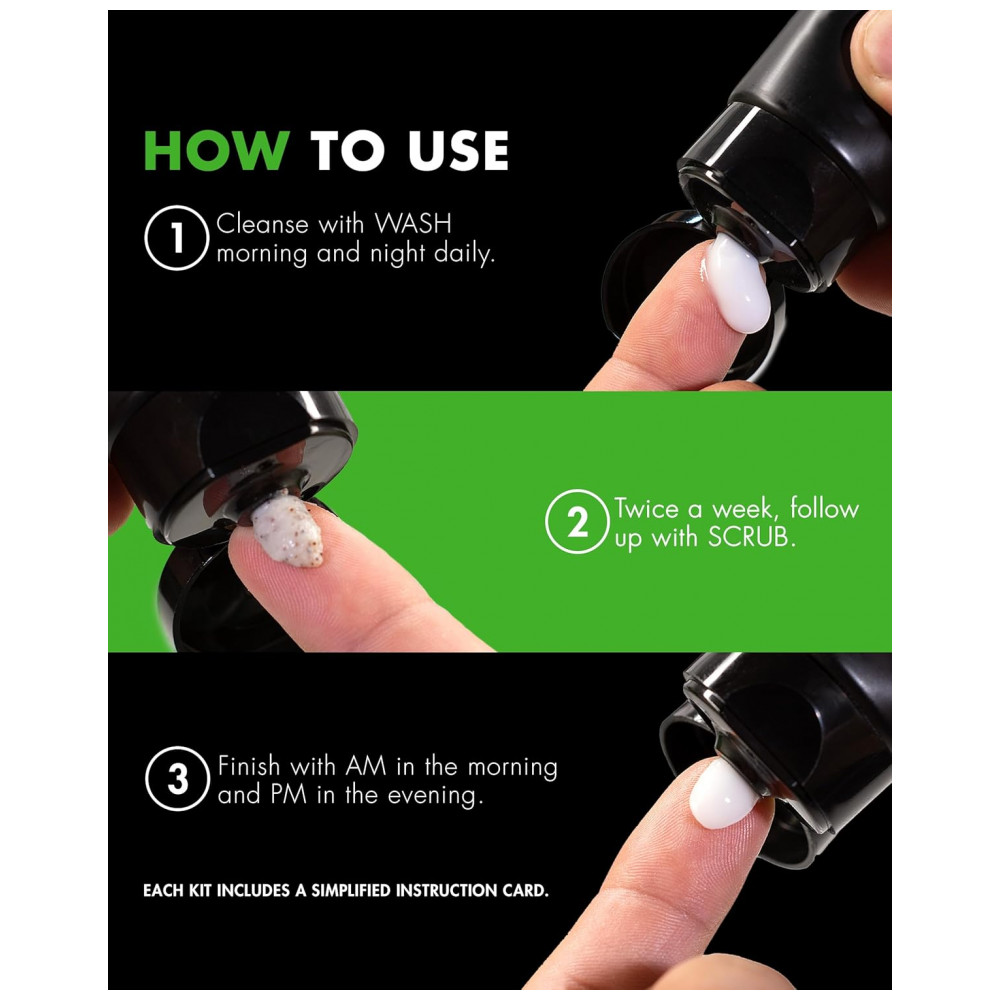 HOW TO USE

1 Cleanse with WASH morning and night daily.

2 Twice a week, follow up with SCRUB.

3 Finish with AM in the morning and PM in the evening.

EACH KIT INCLUDES A SIMPLIFIED INSTRUCTION CARD.