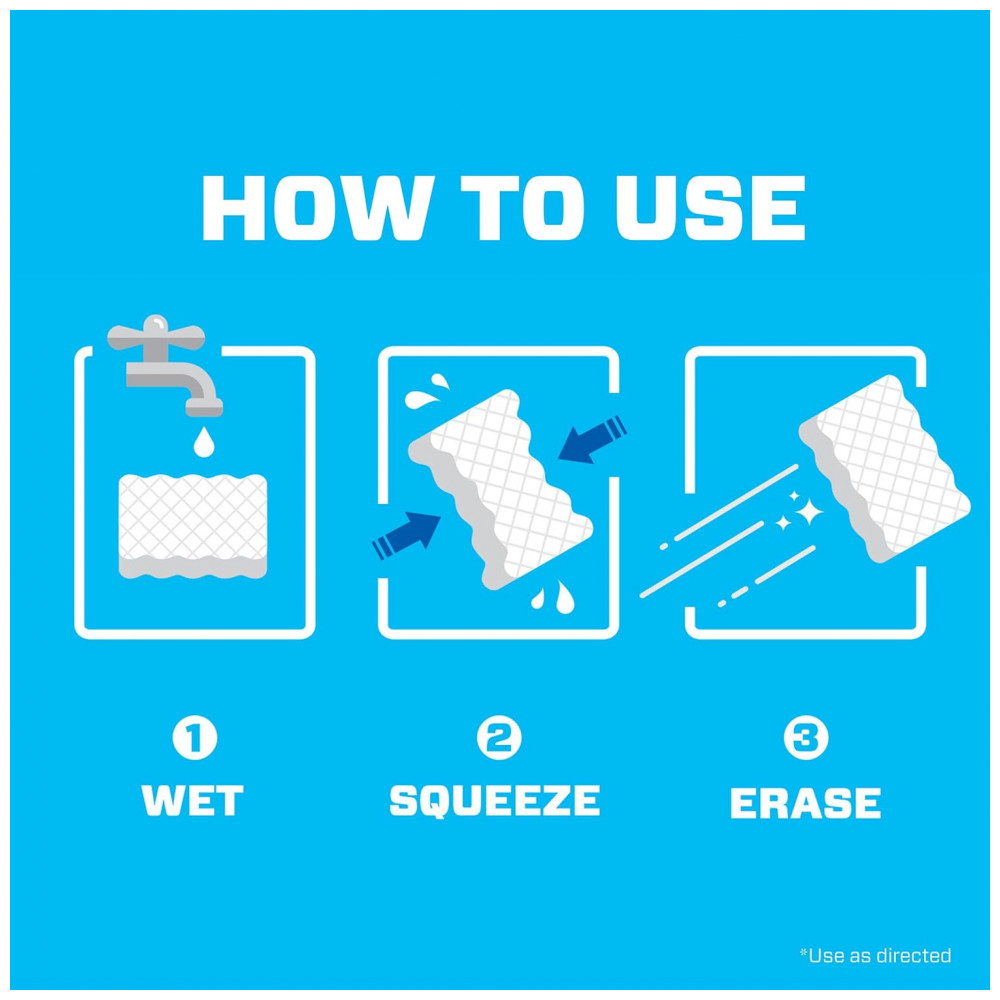 HOW TO USE

1
WET

2
SQUEEZE

3
ERASE

*Use as directed