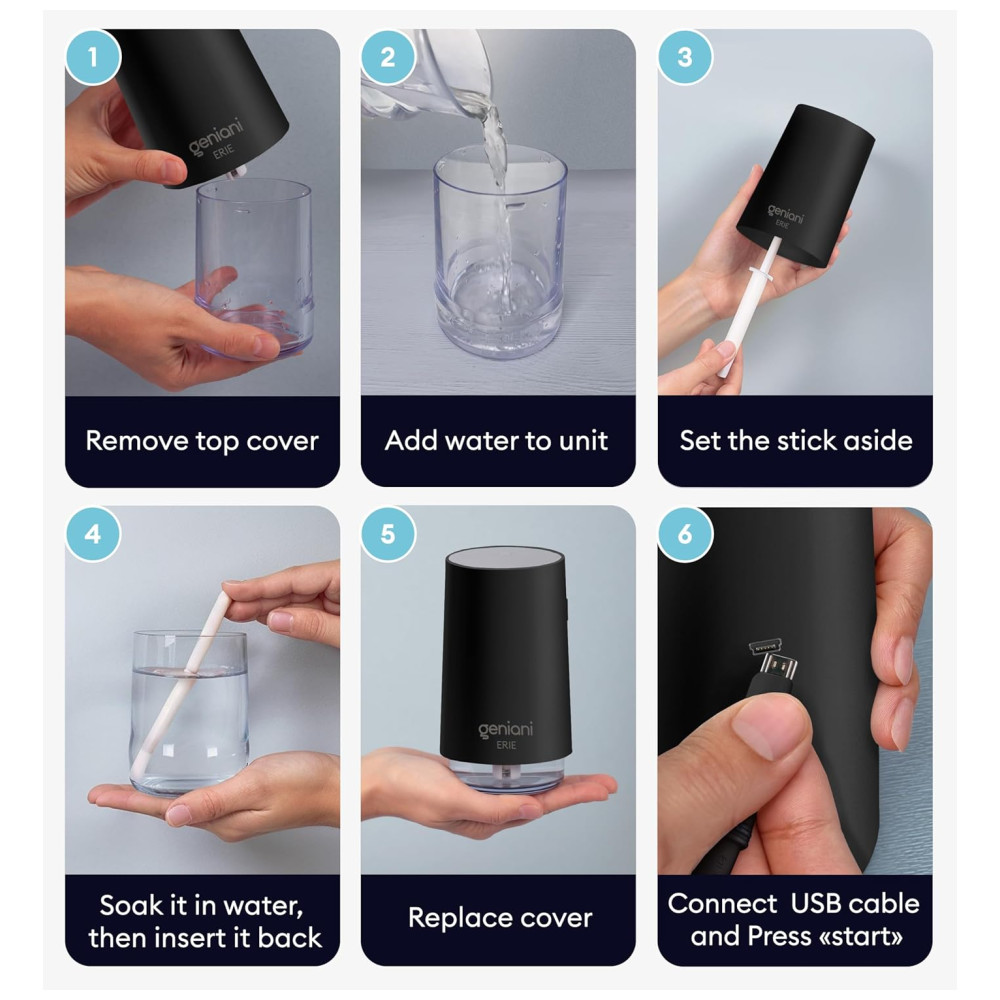 1
geniani
ERIE
Remove top cover

2
Add water to unit

3
geniani
ERIE
Set the stick aside

4
Soak it in water, then insert it back

5
geniani
ERIE
Replace cover

6
Connect USB cable and Press «start»