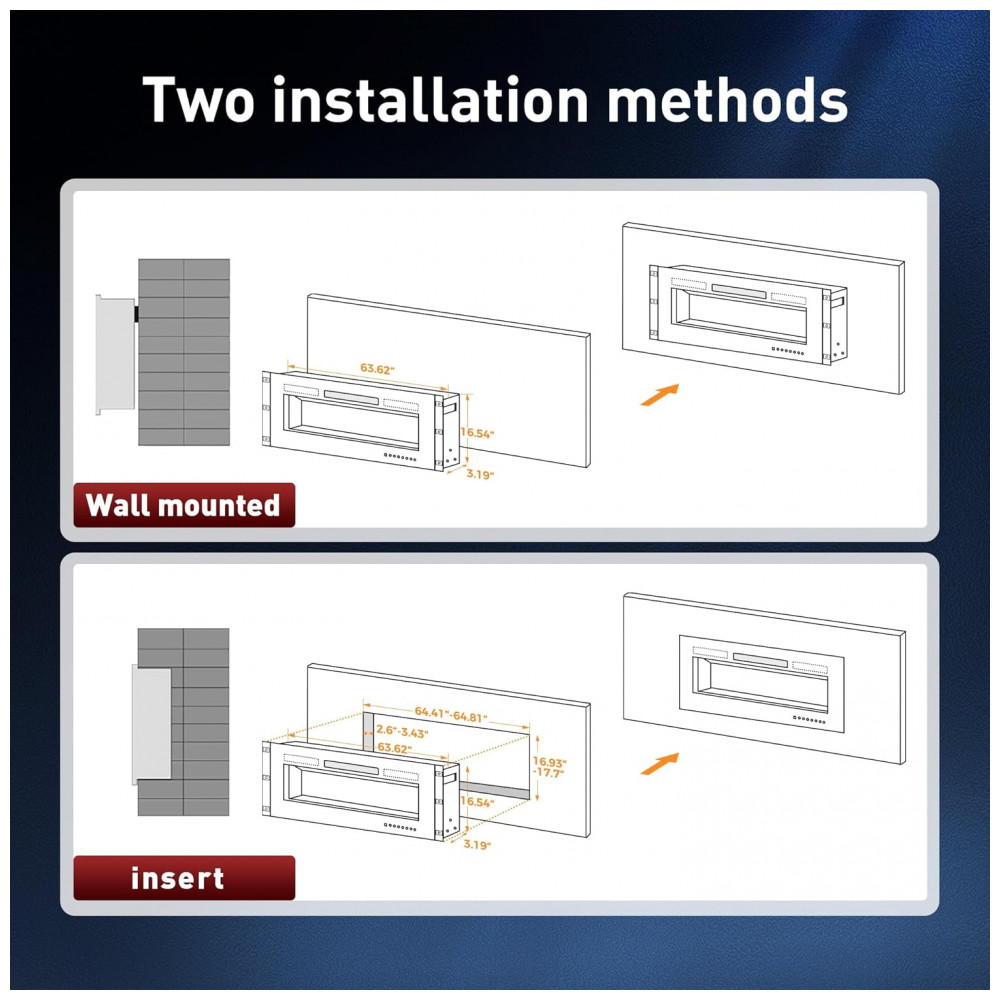 Two installation methods

63.62"

16.54"

3.19"

Wall mounted

64.41"-64.81"

2.6"-3.43"

63.62"

16.93" -17.7"

16.54"

3.19"

insert