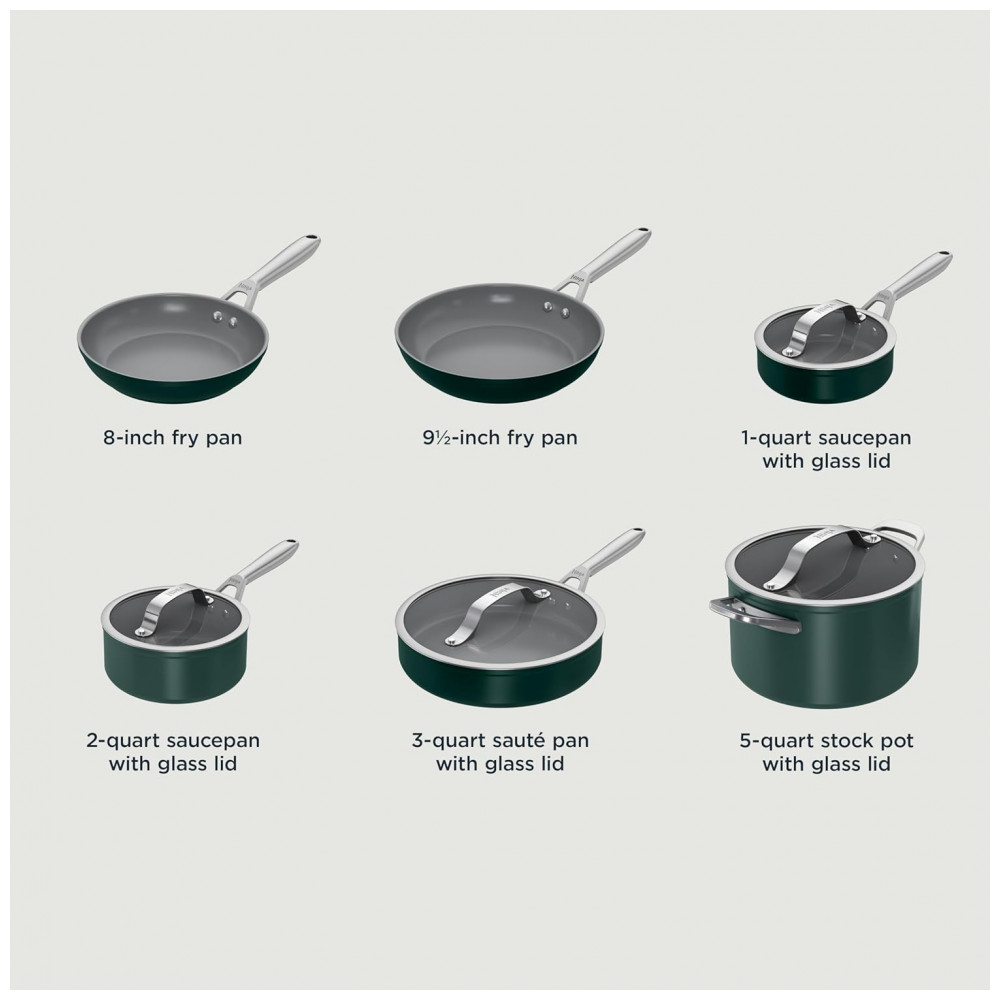 8-inch fry pan

9½-inch fry pan

1-quart saucepan with glass lid

2-quart saucepan with glass lid

3-quart sauté pan with glass lid

5-quart stock pot with glass lid