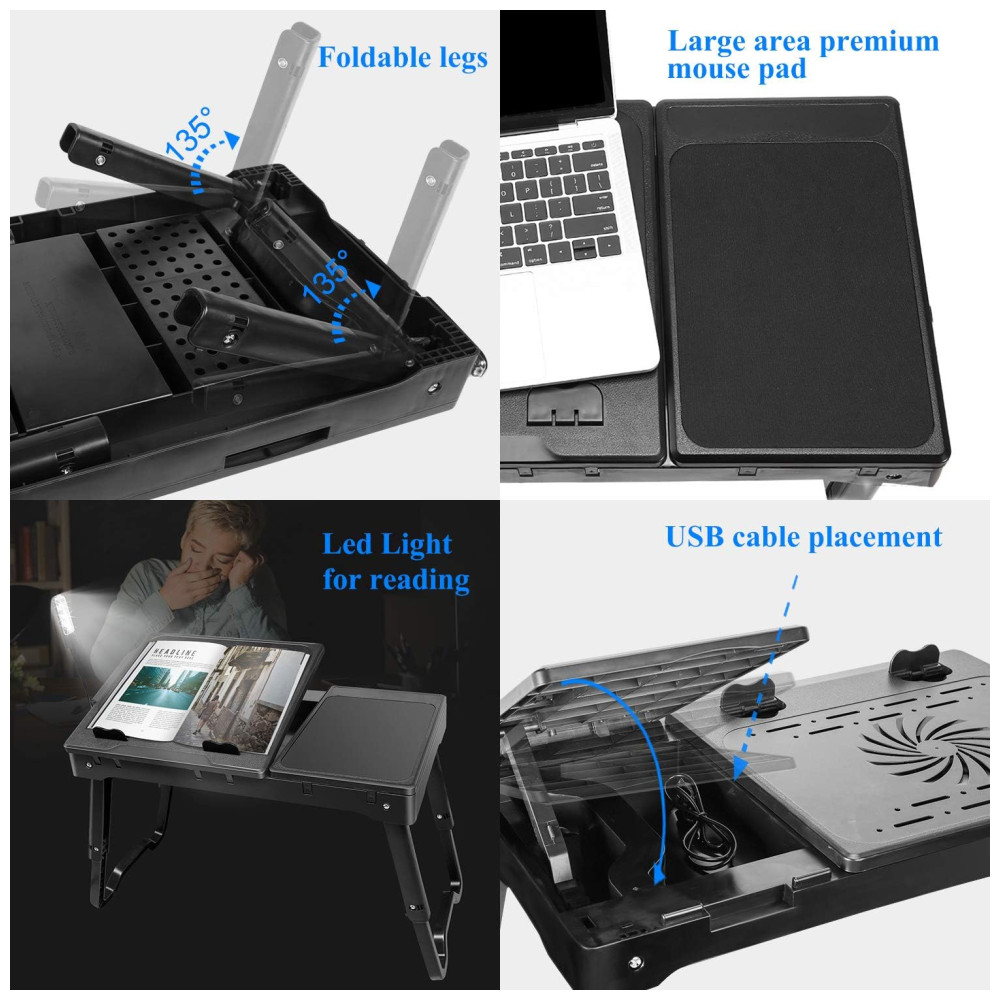 Foldable legs

135°

135°

Large area premium mouse pad

Led Light for reading

HEADLINE

USB cable placement