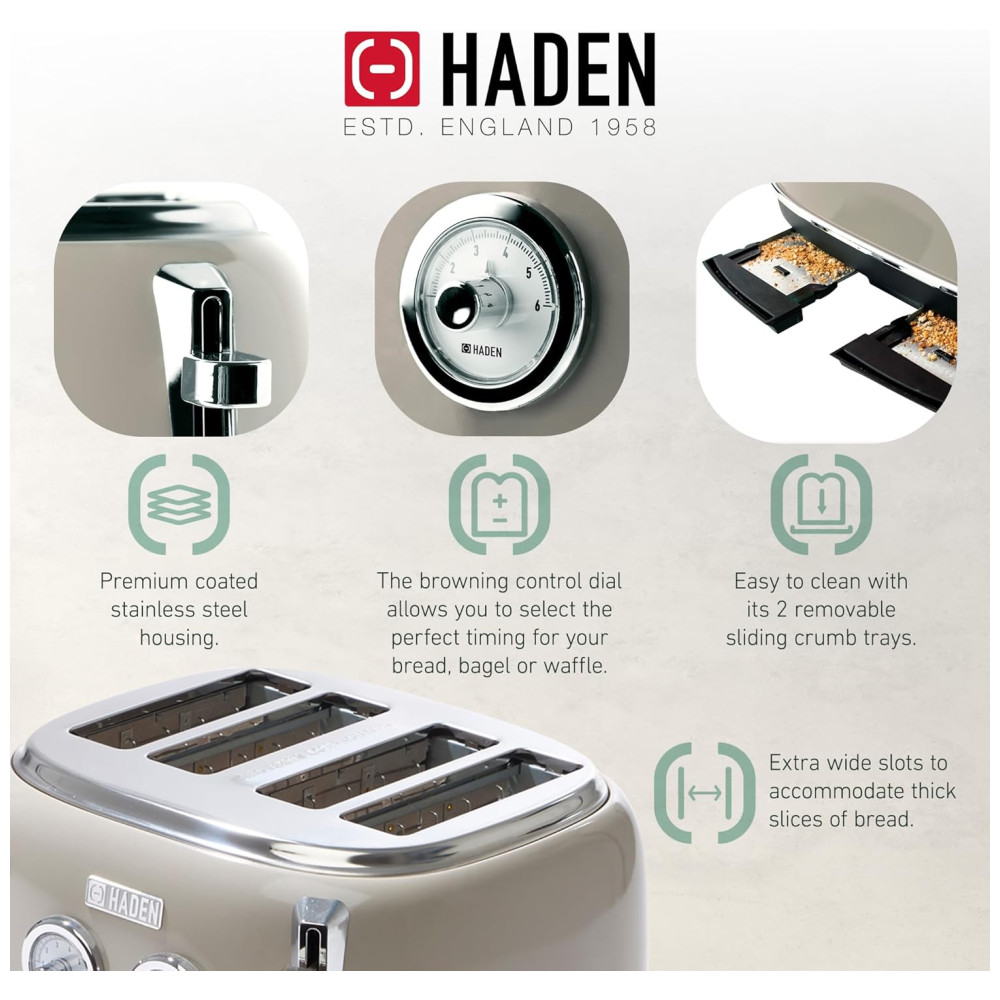 HADEN
ESTD. ENGLAND 1958

2 3 4 5 6
HADEN

Premium coated stainless steel housing.

The browning control dial allows you to select the perfect timing for your bread, bagel or waffle.

Easy to clean with its 2 removable sliding crumb trays.

Extra wide slots to accommodate thick slices of bread.

HADEN