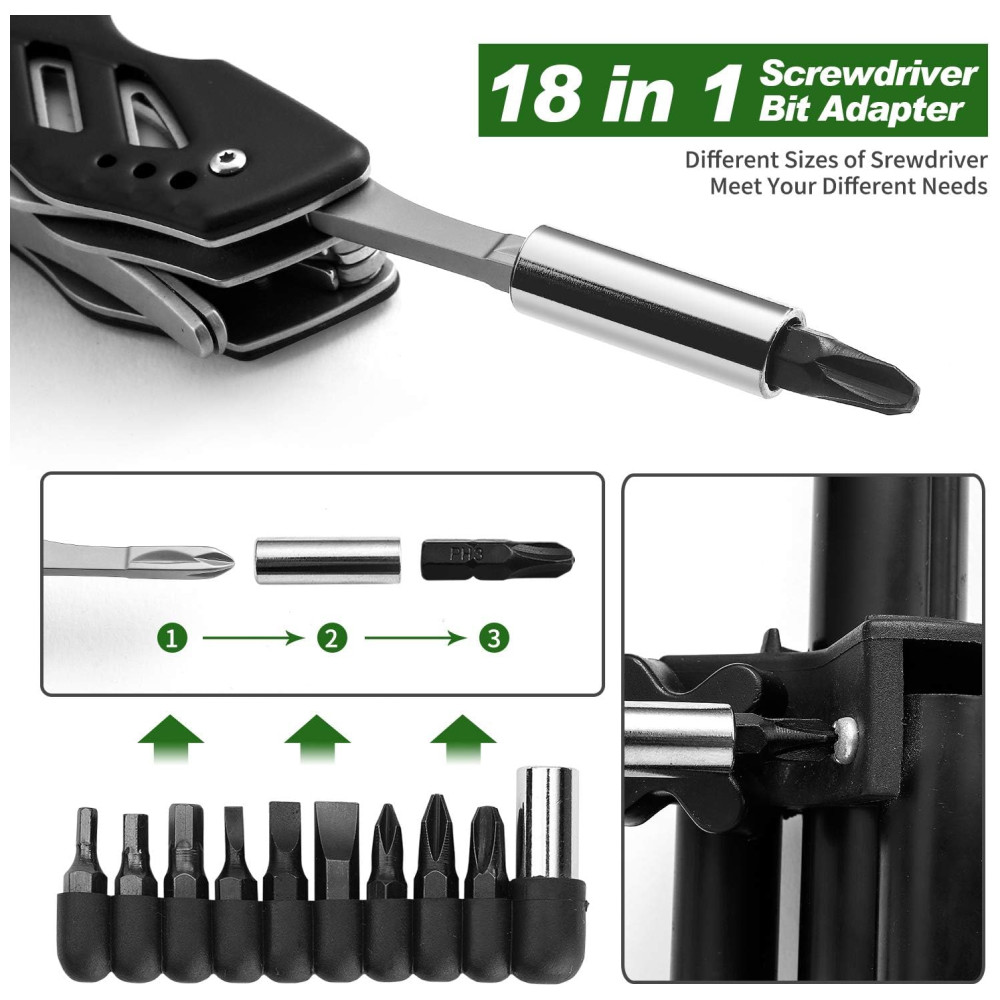 18 in 1 Screwdriver Bit Adapter

Different Sizes of Srewdriver Meet Your Different Needs

PH3

1

2

3