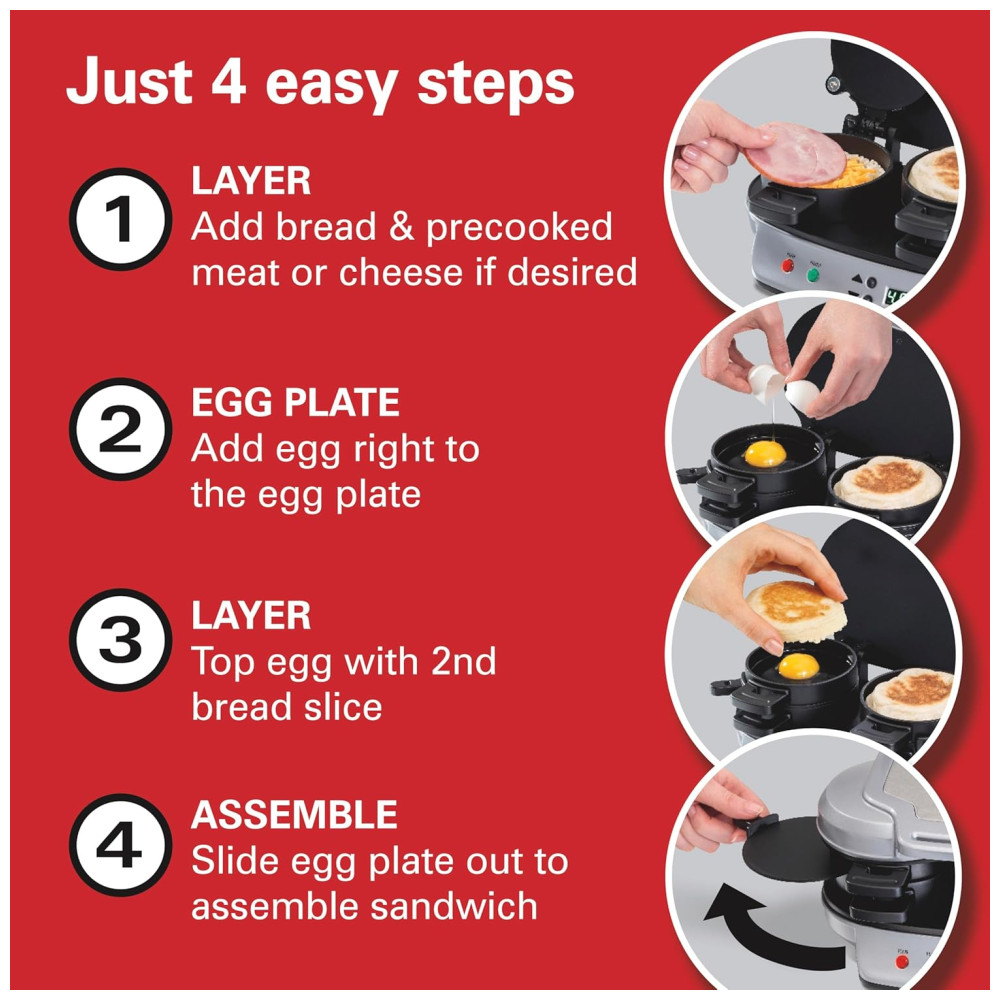 Just 4 easy steps

1 LAYER
Add bread & precooked meat or cheese if desired

2 EGG PLATE
Add egg right to the egg plate

3 LAYER
Top egg with 2nd bread slice

4 ASSEMBLE
Slide egg plate out to assemble sandwich