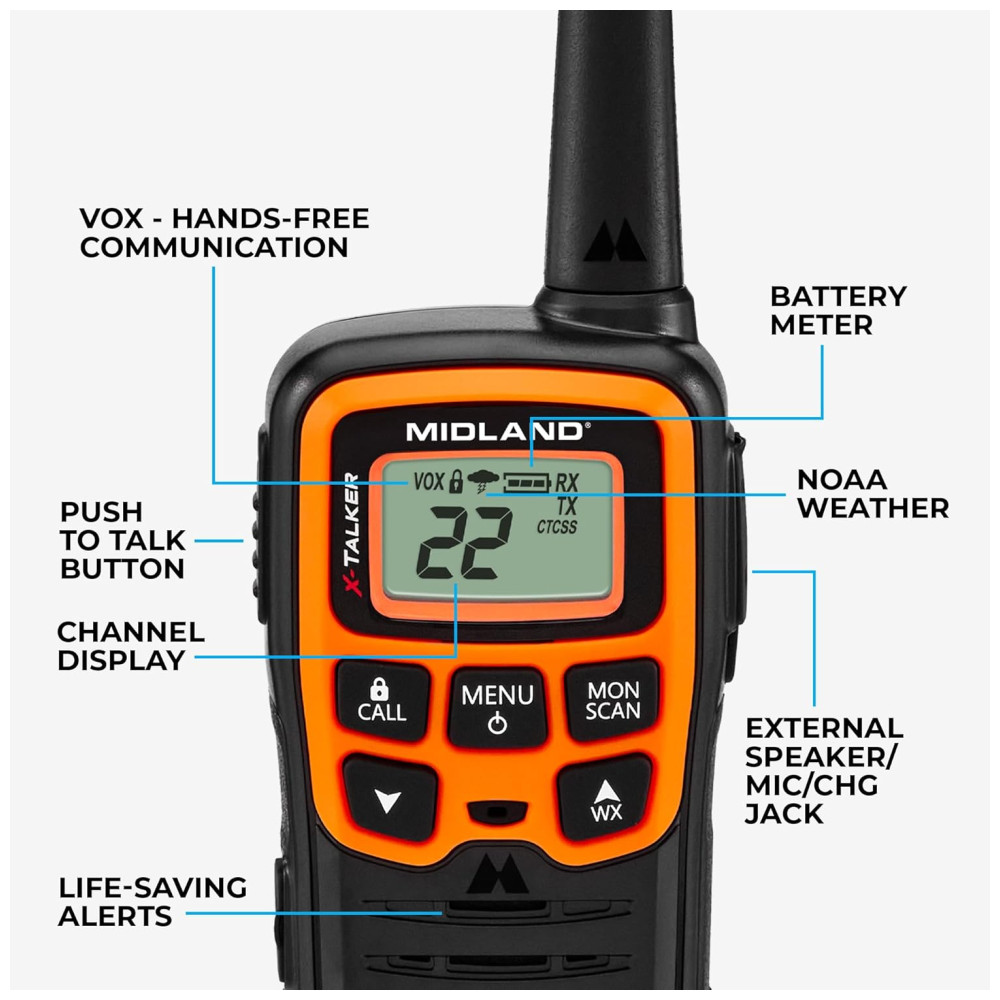 VOX - HANDS-FREE COMMUNICATION

BATTERY METER

MIDLAND®

X-TALKER

VOX RX TX CTCSS

22

NOAA WEATHER

PUSH TO TALK BUTTON

CHANNEL DISPLAY

CALL

MENU

MON SCAN

WX

EXTERNAL SPEAKER/ MIC/CHG JACK

LIFE-SAVING ALERTS