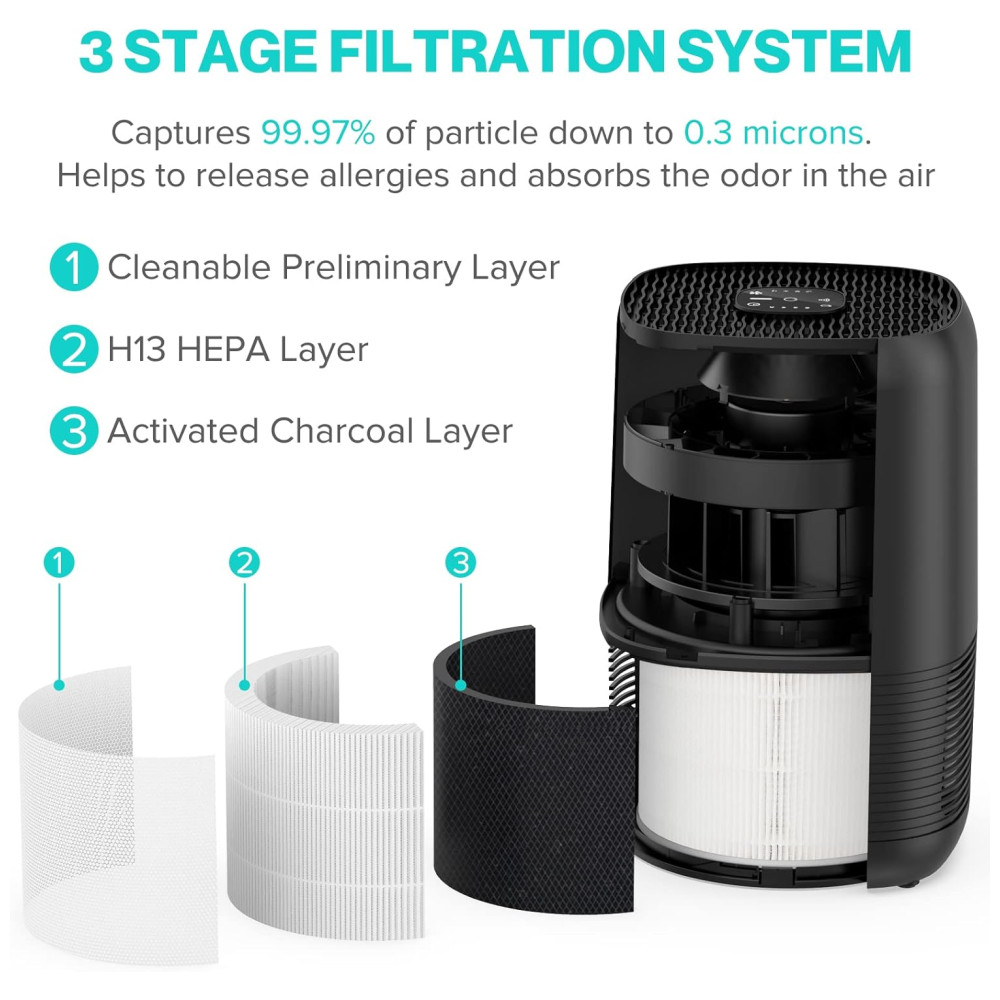 3 STAGE FILTRATION SYSTEM

Captures 99.97% of particle down to 0.3 microns.
Helps to release allergies and absorbs the odor in the air

1 Cleanable Preliminary Layer

2 H13 HEPA Layer

3 Activated Charcoal Layer

1

2

3