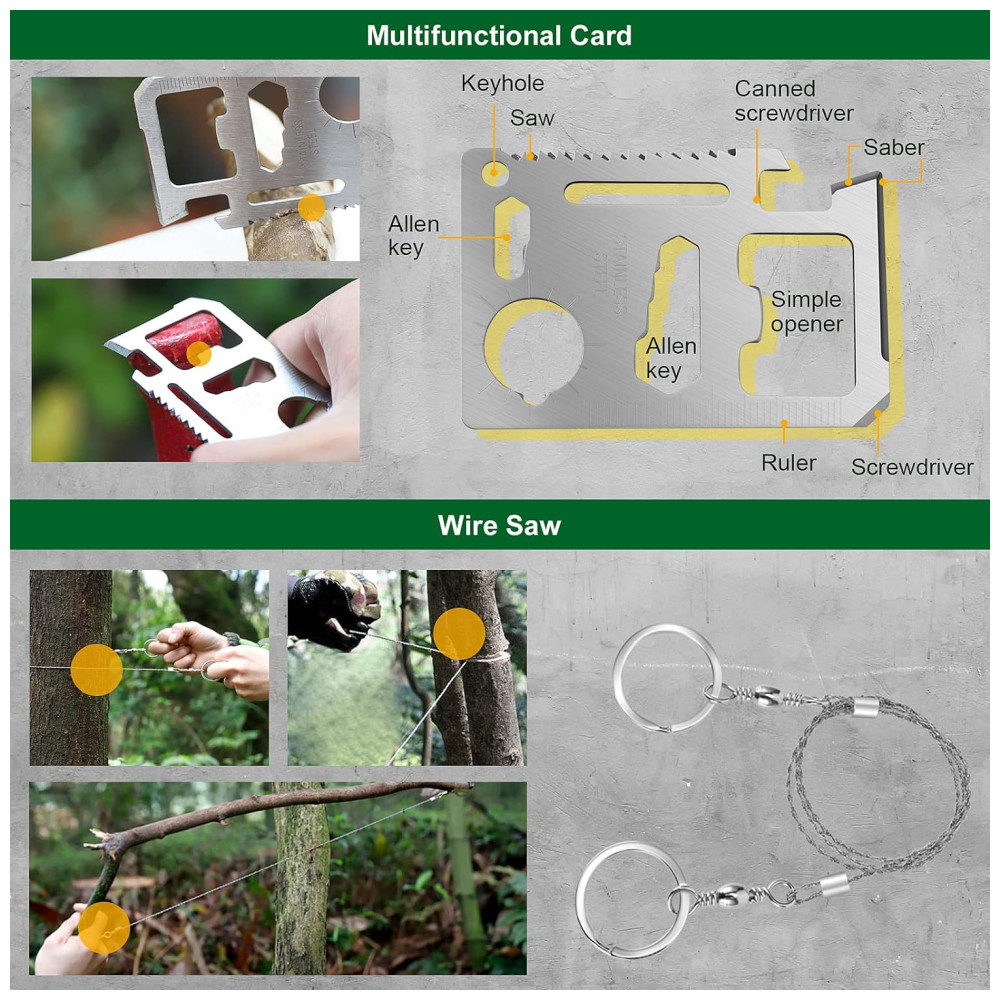 Multifunctional Card

Keyhole

Saw

Canned screwdriver

Saber

Allen key

Allen key

Simple opener

Ruler

Screwdriver

Wire Saw