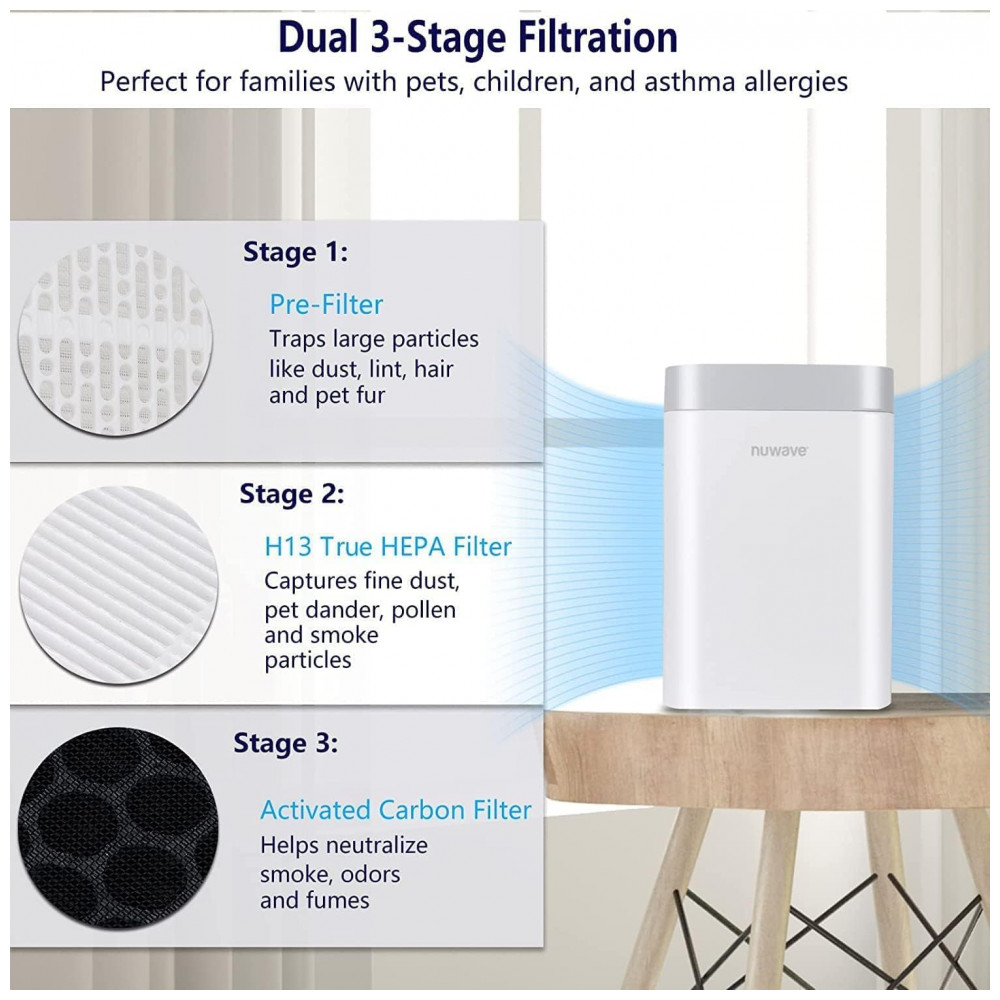 Dual 3-Stage Filtration
Perfect for families with pets, children, and asthma allergies

Stage 1:
Pre-Filter
Traps large particles like dust, lint, hair and pet fur

Stage 2:
H13 True HEPA Filter
Captures fine dust, pet dander, pollen and smoke particles

Stage 3:
Activated Carbon Filter
Helps neutralize smoke, odors and fumes

nuwave