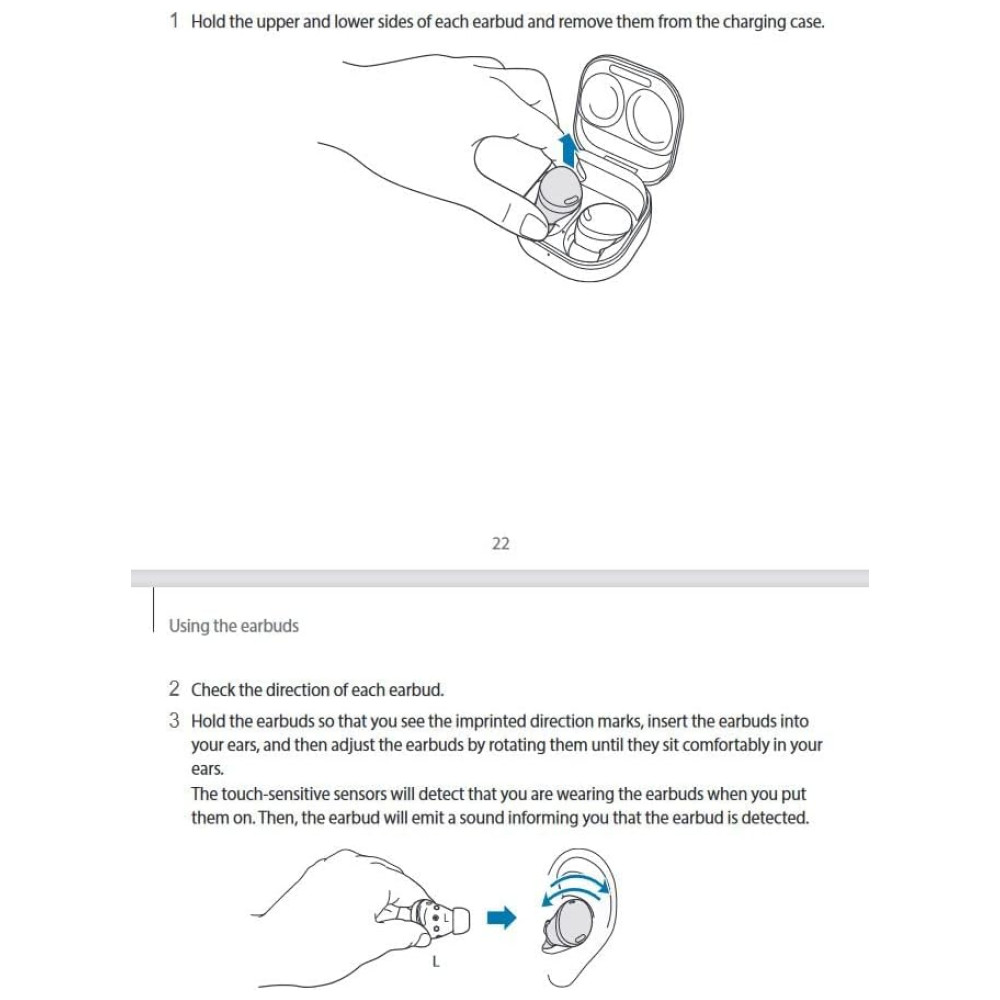 1 Hold the upper and lower sides of each earbud and remove them from the charging case.

22

Using the earbuds

2 Check the direction of each earbud.

3 Hold the earbuds so that you see the imprinted direction marks, insert the earbuds into your ears, and then adjust the earbuds by rotating them until they sit comfortably in your ears.
The touch-sensitive sensors will detect that you are wearing the earbuds when you put them on. Then, the earbud will emit a sound informing you that the earbud is detected.

L

L