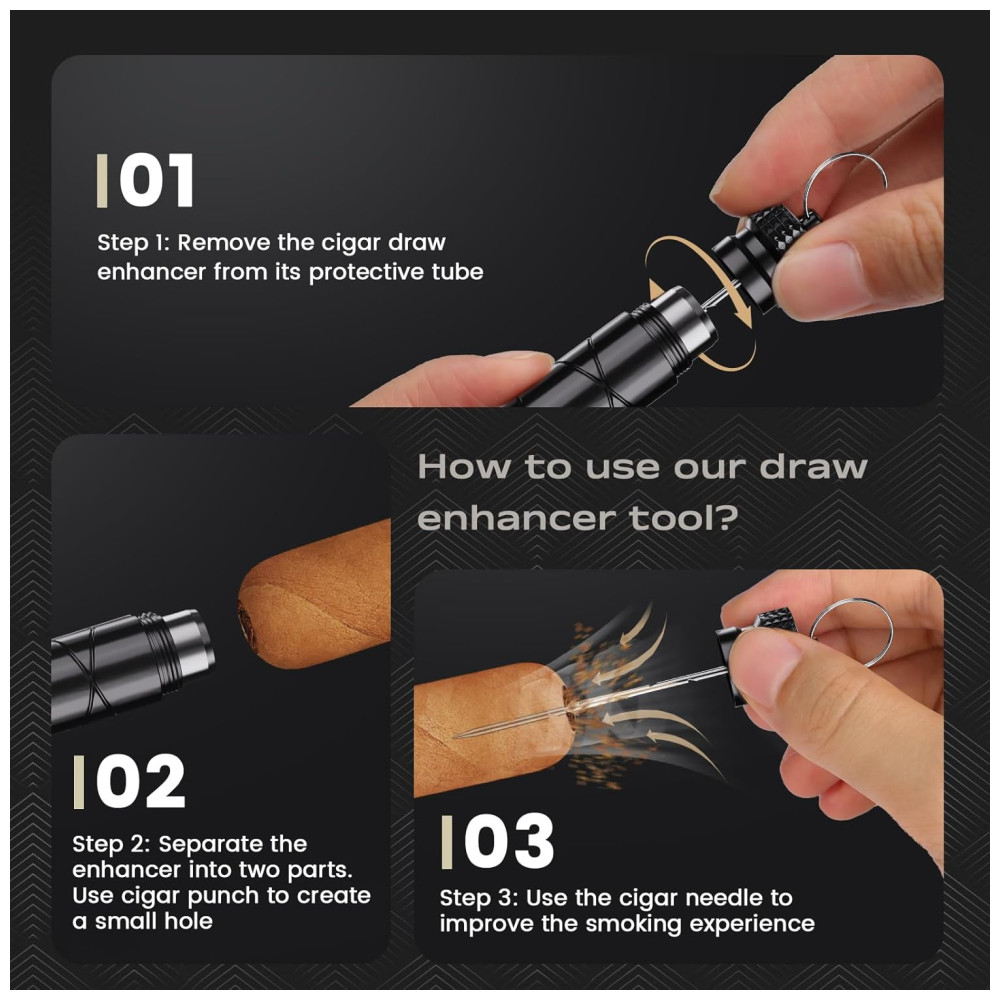 01

Step 1: Remove the cigar draw enhancer from its protective tube

How to use our draw enhancer tool?

02

Step 2: Separate the enhancer into two parts. Use cigar punch to create a small hole

03

Step 3: Use the cigar needle to improve the smoking experience