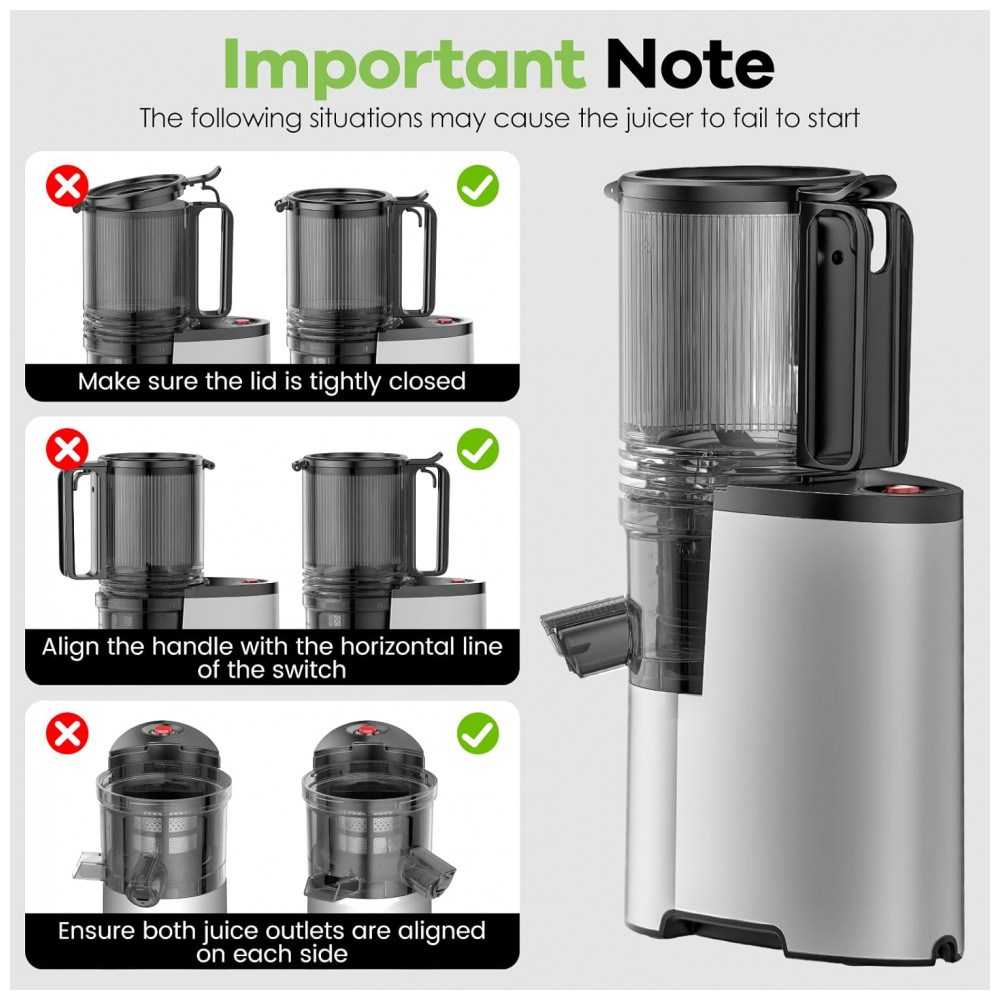 Important Note
The following situations may cause the juicer to fail to start

Make sure the lid is tightly closed

Align the handle with the horizontal line of the switch

Ensure both juice outlets are aligned on each side