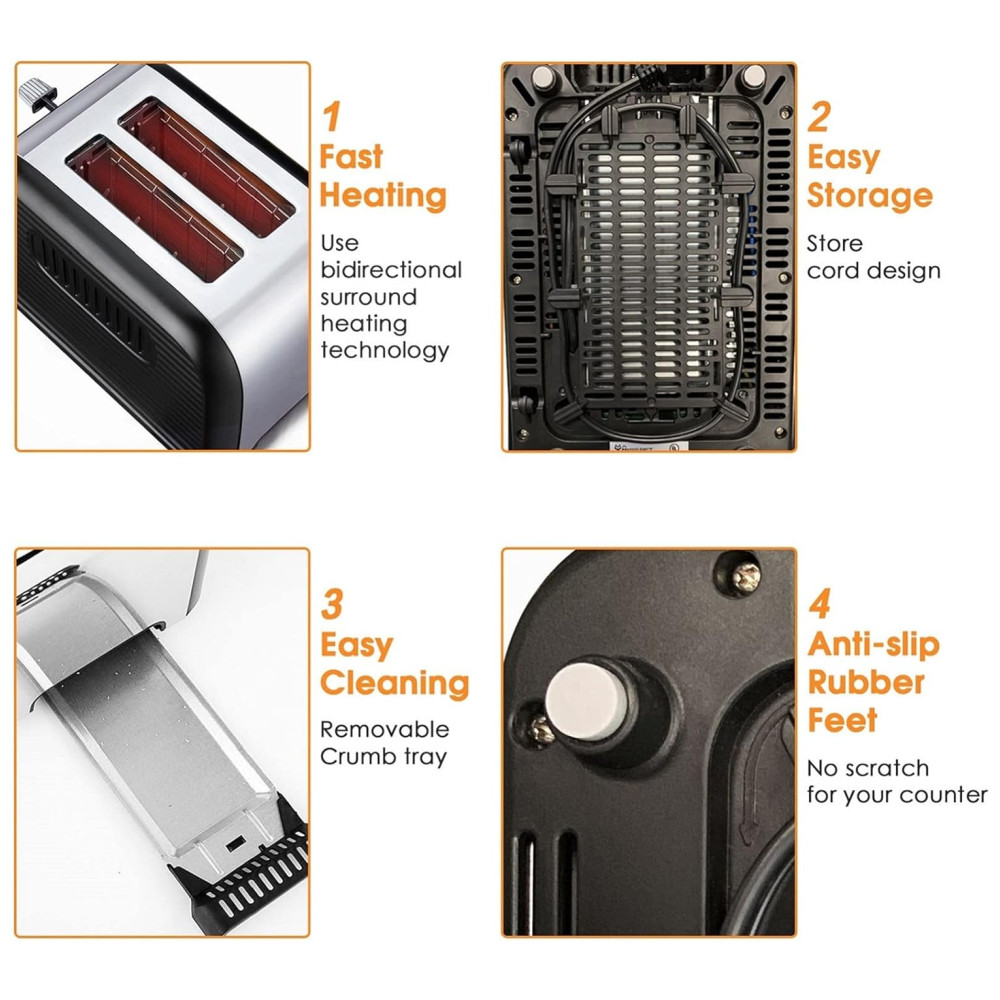 1
Fast Heating

Use bidirectional surround heating technology

2
Easy Storage

Store cord design

3
Easy Cleaning

Removable Crumb tray

4
Anti-slip Rubber Feet

No scratch for your counter