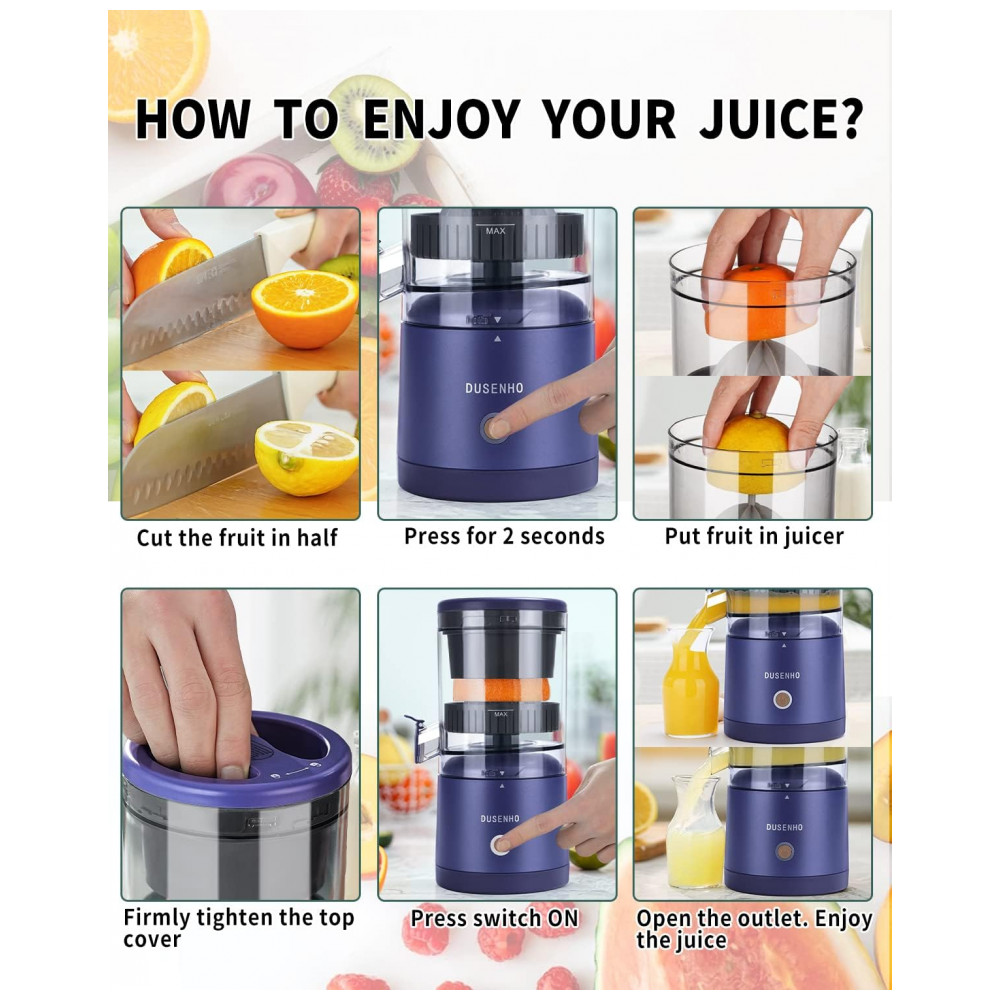 HOW TO ENJOY YOUR JUICE?

MAX

DUSENHO

Cut the fruit in half

Press for 2 seconds

Put fruit in juicer

MAX

DUSENHO

DUSENHO

DUSENHO

Firmly tighten the top cover

Press switch ON

Open the outlet. Enjoy the juice