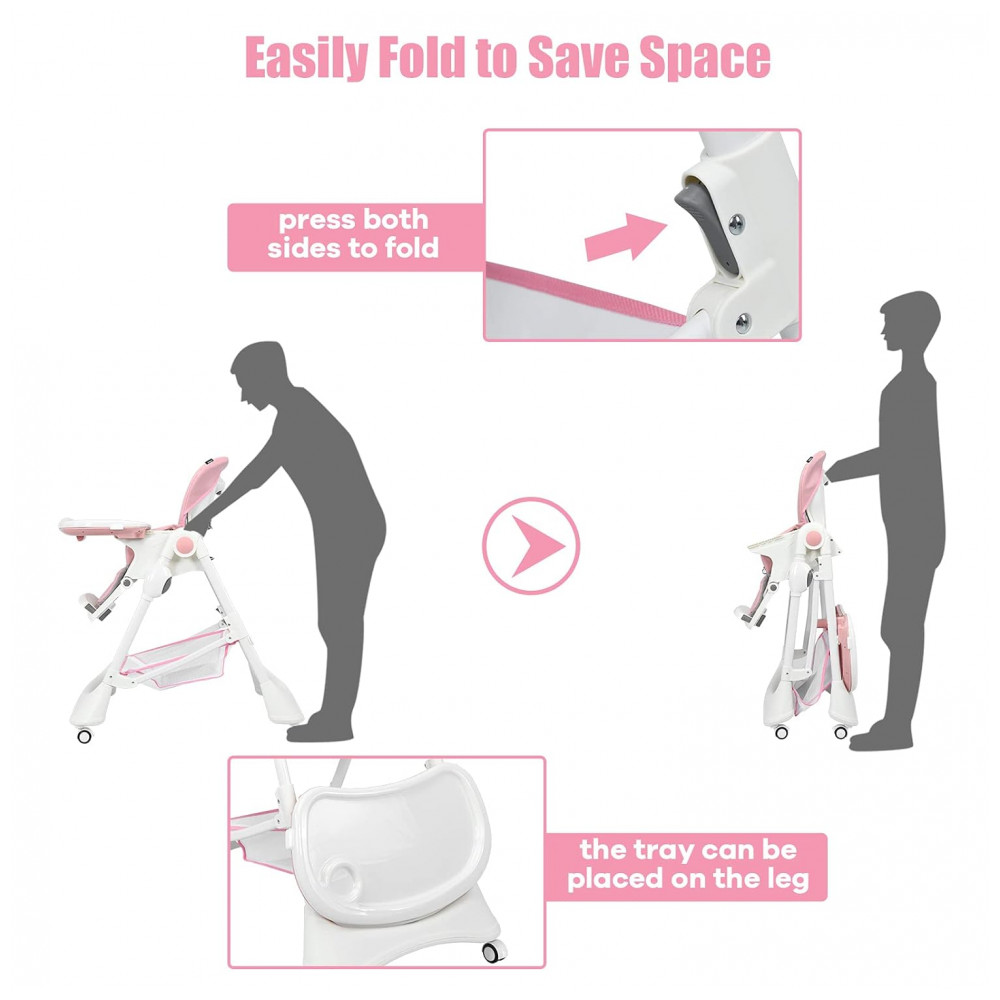 Easily Fold to Save Space

press both sides to fold

the tray can be placed on the leg