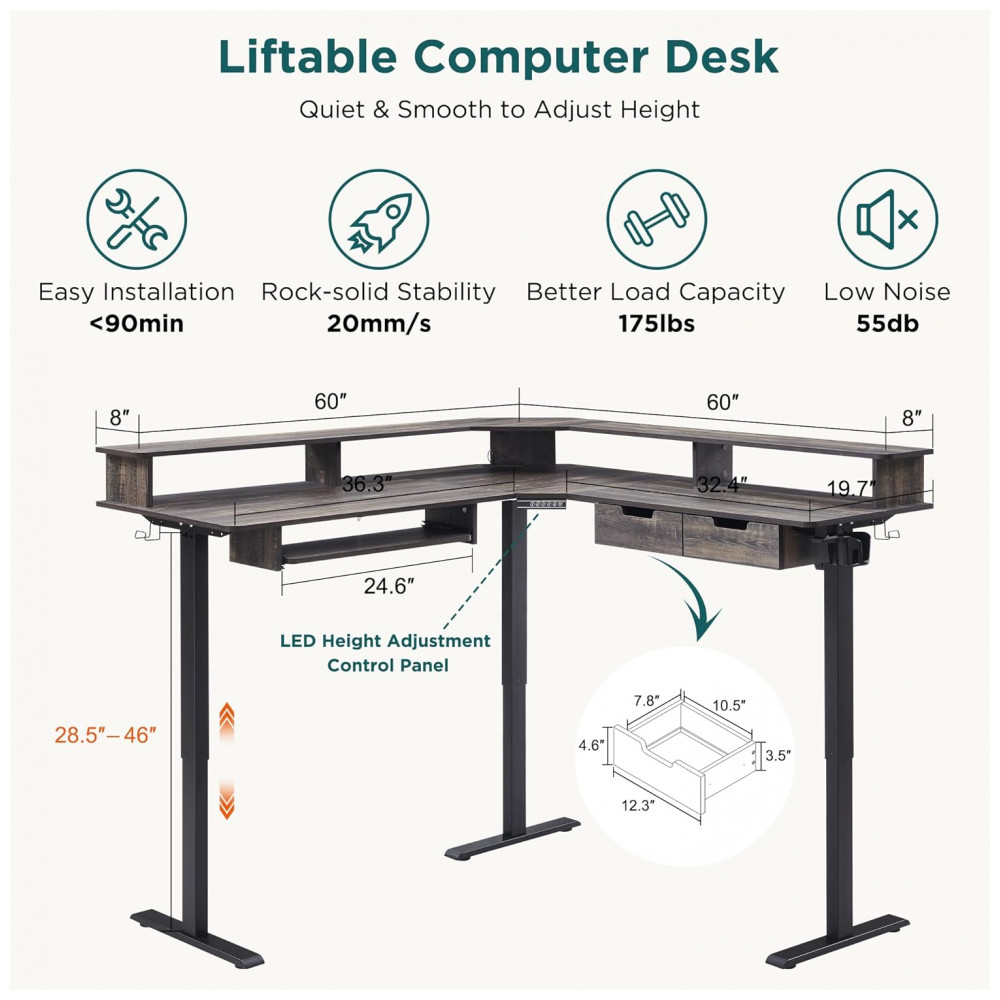 Liftable Computer Desk

Quiet & Smooth to Adjust Height

Easy Installation
<90min

Rock-solid Stability
20mm/s

Better Load Capacity
175lbs

Low Noise
55db

8″
60″
60″
8″
36.3″
32.4″
19.7″
24.6″

LED Height Adjustment Control Panel

28.5″–46″

7.8″
10.5″
4.6″
3.5″
12.3″