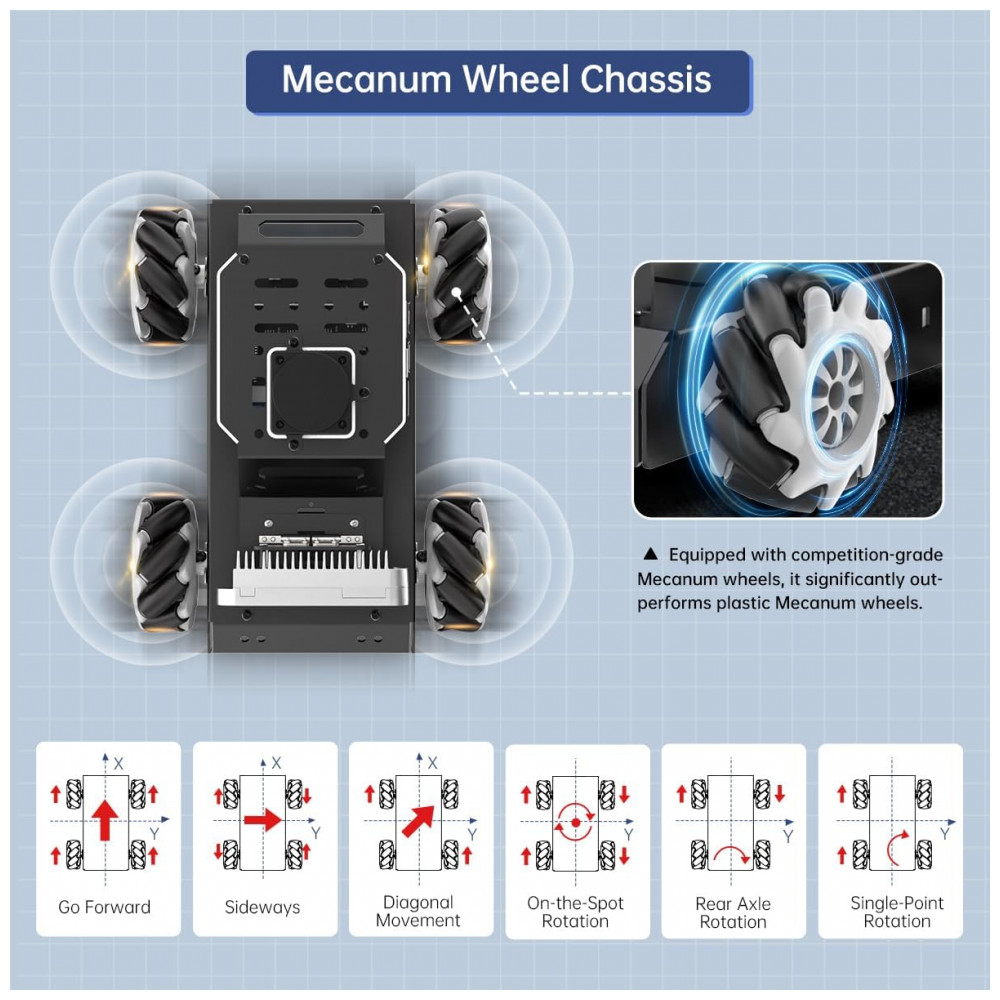 Mecanum Wheel Chassis

▲ Equipped with competition-grade Mecanum wheels, it significantly outperforms plastic Mecanum wheels.

X
Y
Go Forward

X
Y
Sideways

X
Y
Diagonal Movement

Y
On-the-Spot Rotation

Y
Rear Axle Rotation

Y
Single-Point Rotation