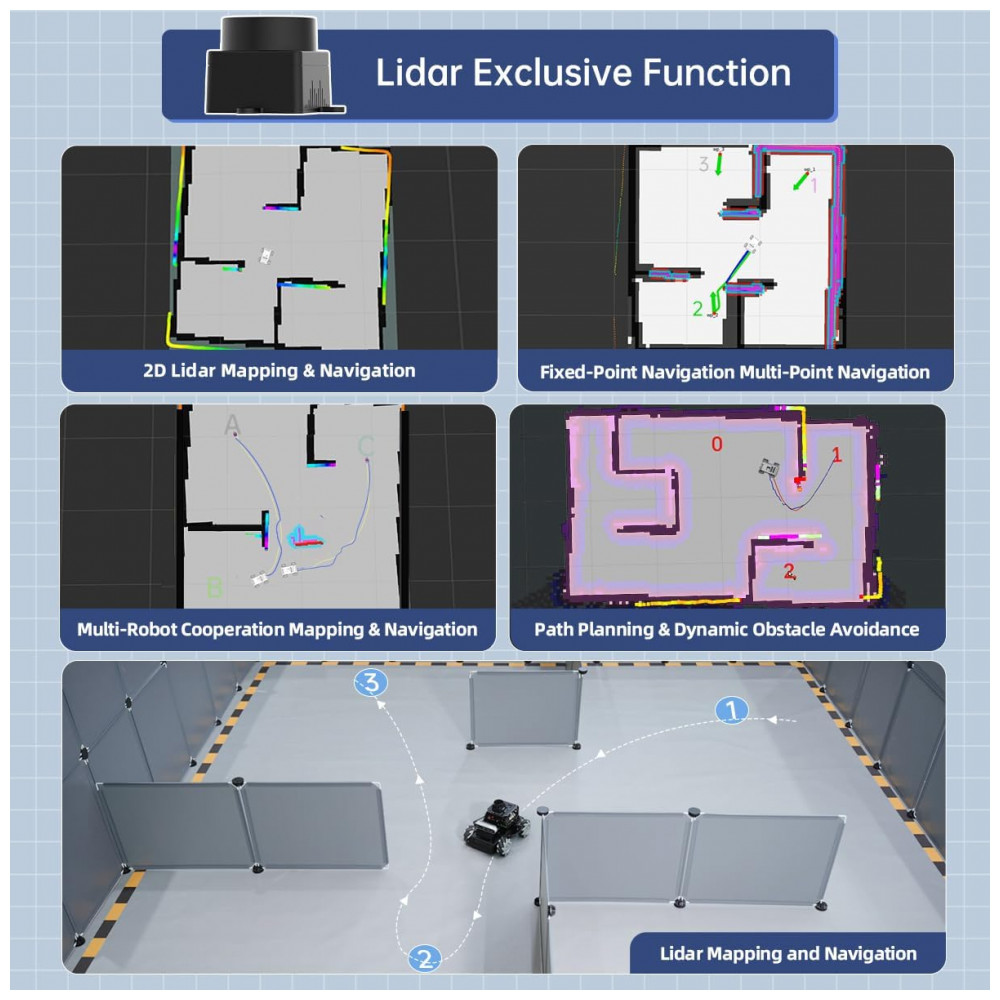 Lidar Exclusive Function

2D Lidar Mapping & Navigation

3
1
2

Fixed-Point Navigation Multi-Point Navigation

A
C
B

Multi-Robot Cooperation Mapping & Navigation

0
1
2

Path Planning & Dynamic Obstacle Avoidance

3
1
2

Lidar Mapping and Navigation