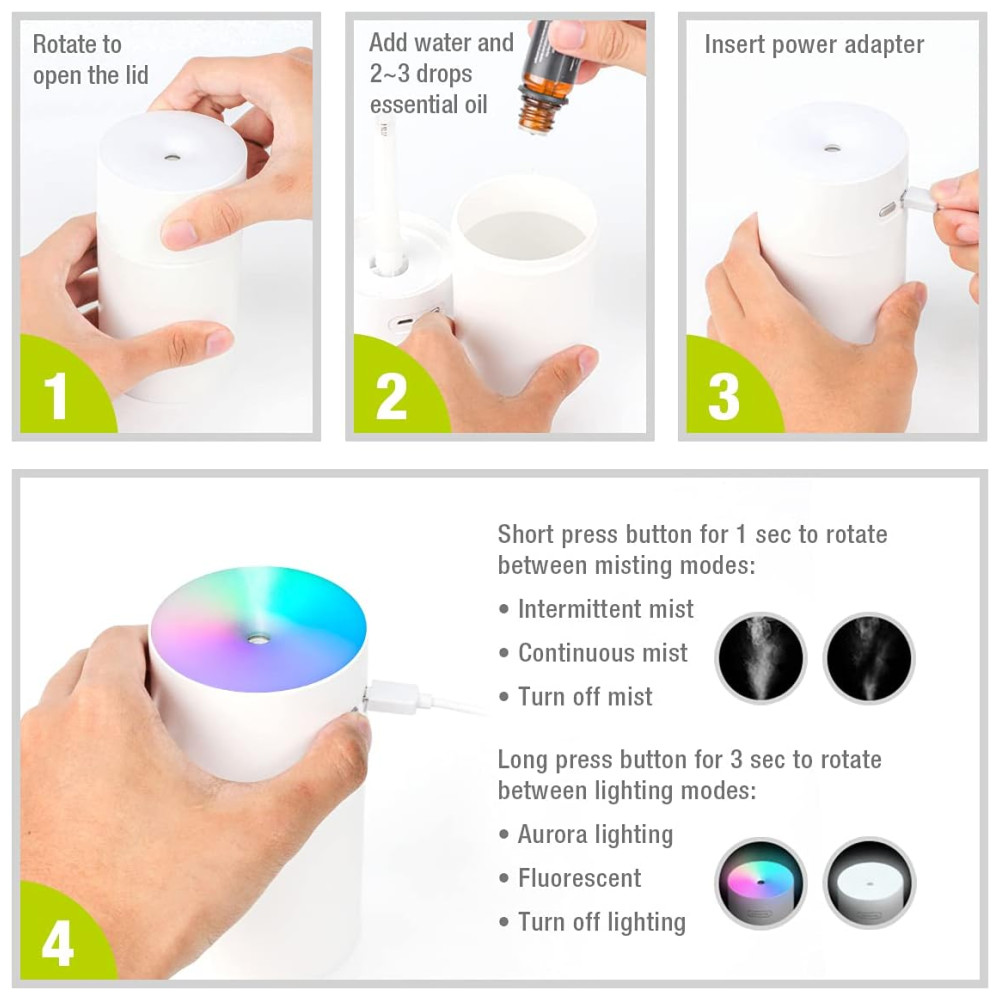 Rotate to open the lid

1

Add water and 2~3 drops essential oil

2

Insert power adapter

3

Short press button for 1 sec to rotate between misting modes:

• Intermittent mist

• Continuous mist

• Turn off mist

Long press button for 3 sec to rotate between lighting modes:

• Aurora lighting

• Fluorescent

• Turn off lighting

4