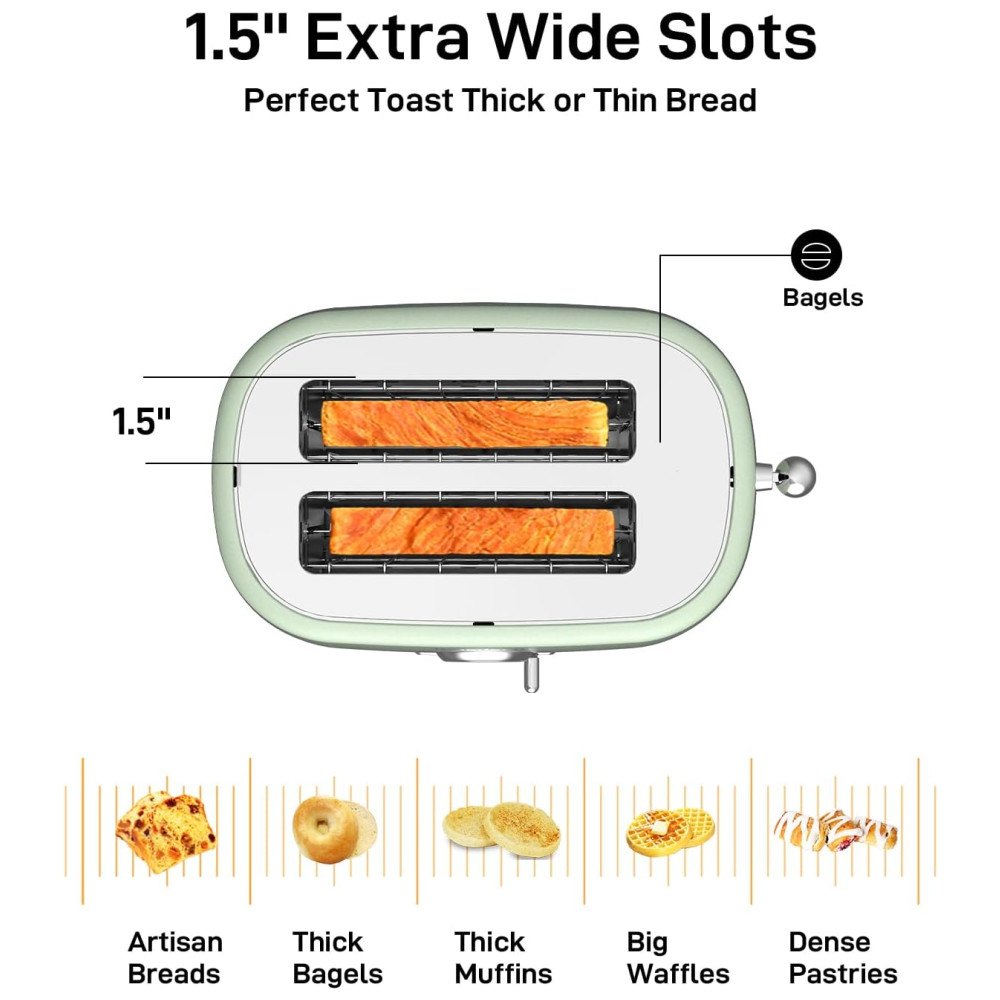 1.5" Extra Wide Slots

Perfect Toast Thick or Thin Bread

Bagels

1.5"

Artisan Breads

Thick Bagels

Thick Muffins

Big Waffles

Dense Pastries