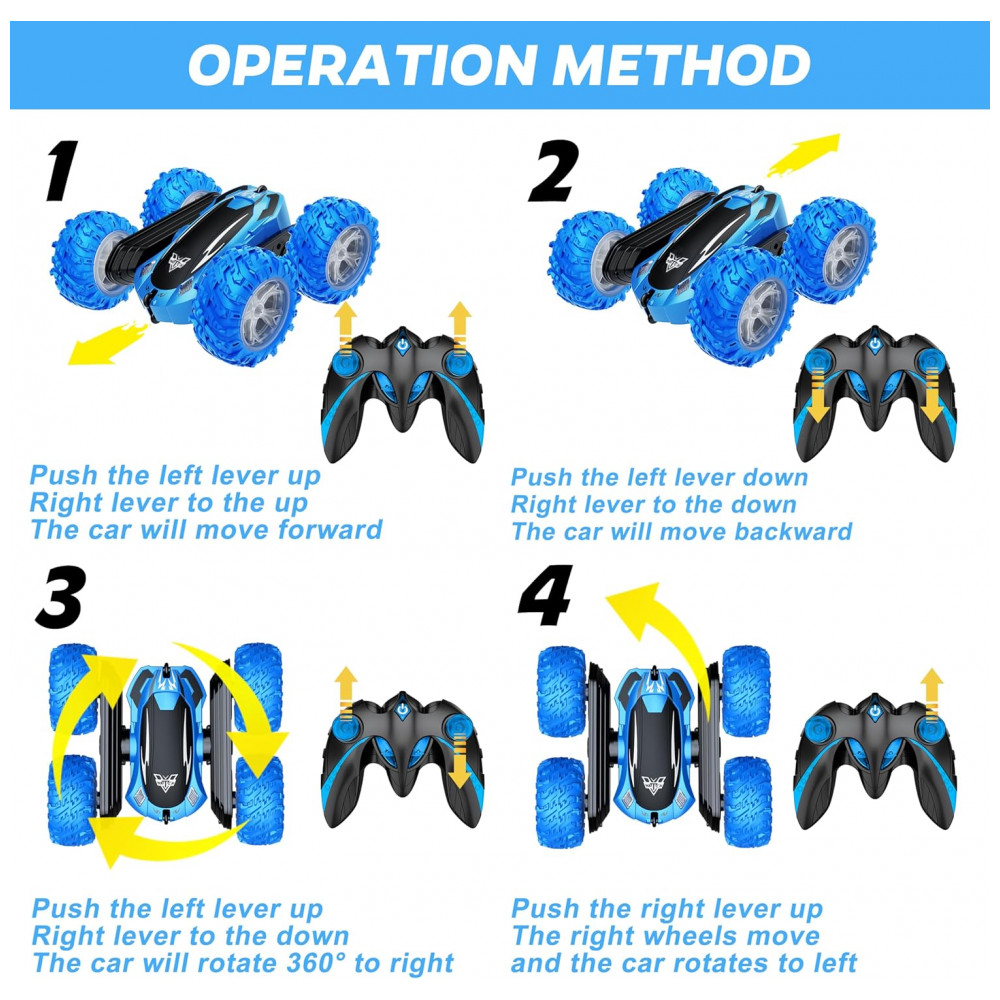 OPERATION METHOD

1

Push the left lever up
Right lever to the up
The car will move forward

2

Push the left lever down
Right lever to the down
The car will move backward

3

Push the left lever up
Right lever to the down
The car will rotate 360° to right

4

Push the right lever up
The right wheels move
and the car rotates to left