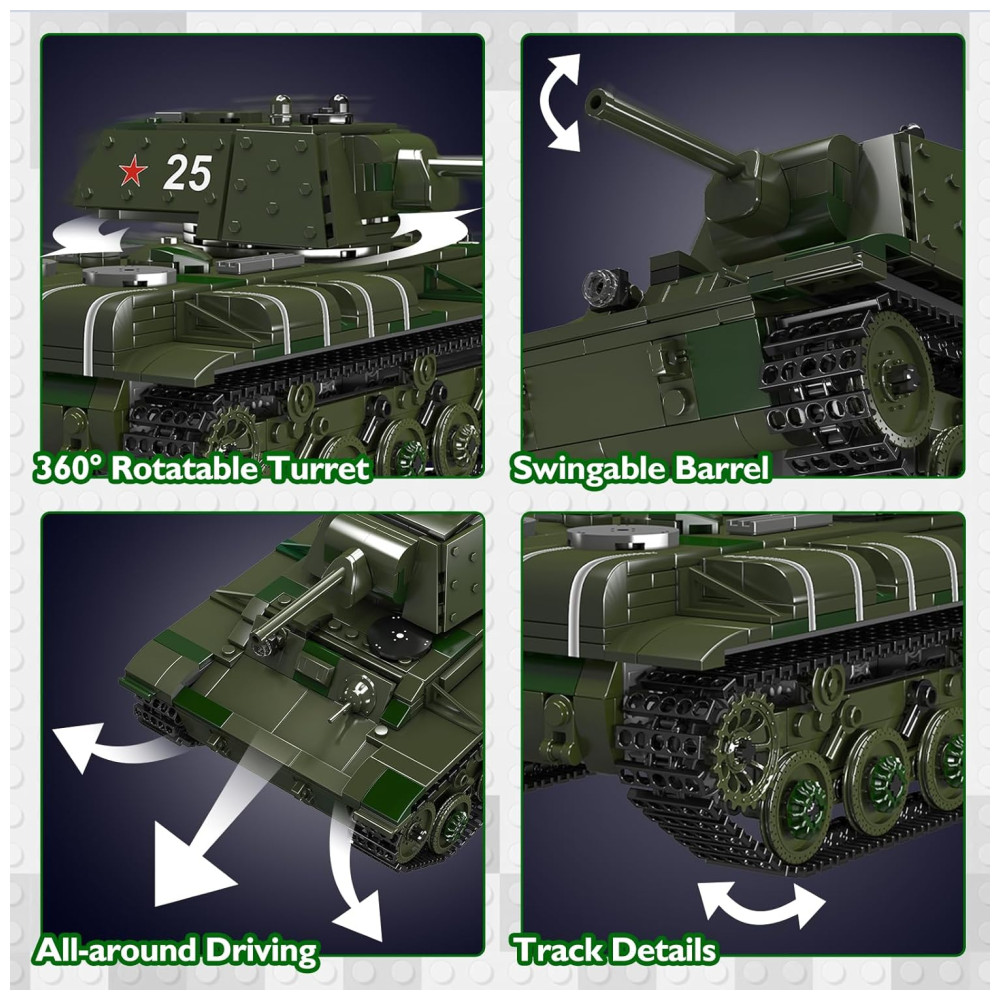 25

360° Rotatable Turret

Swingable Barrel

All-around Driving

Track Details