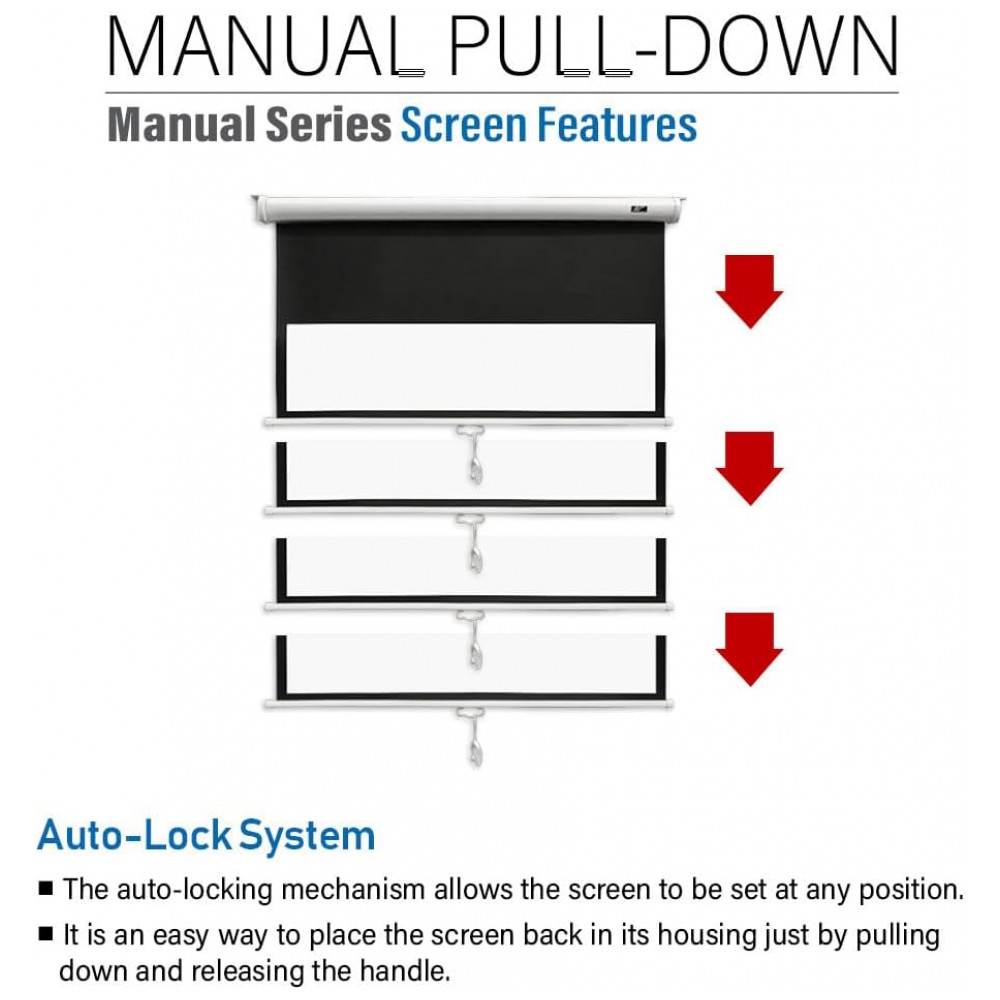 MANUAL PULL-DOWN

Manual Series Screen Features

Auto-Lock System

■ The auto-locking mechanism allows the screen to be set at any position.

■ It is an easy way to place the screen back in its housing just by pulling down and releasing the handle.