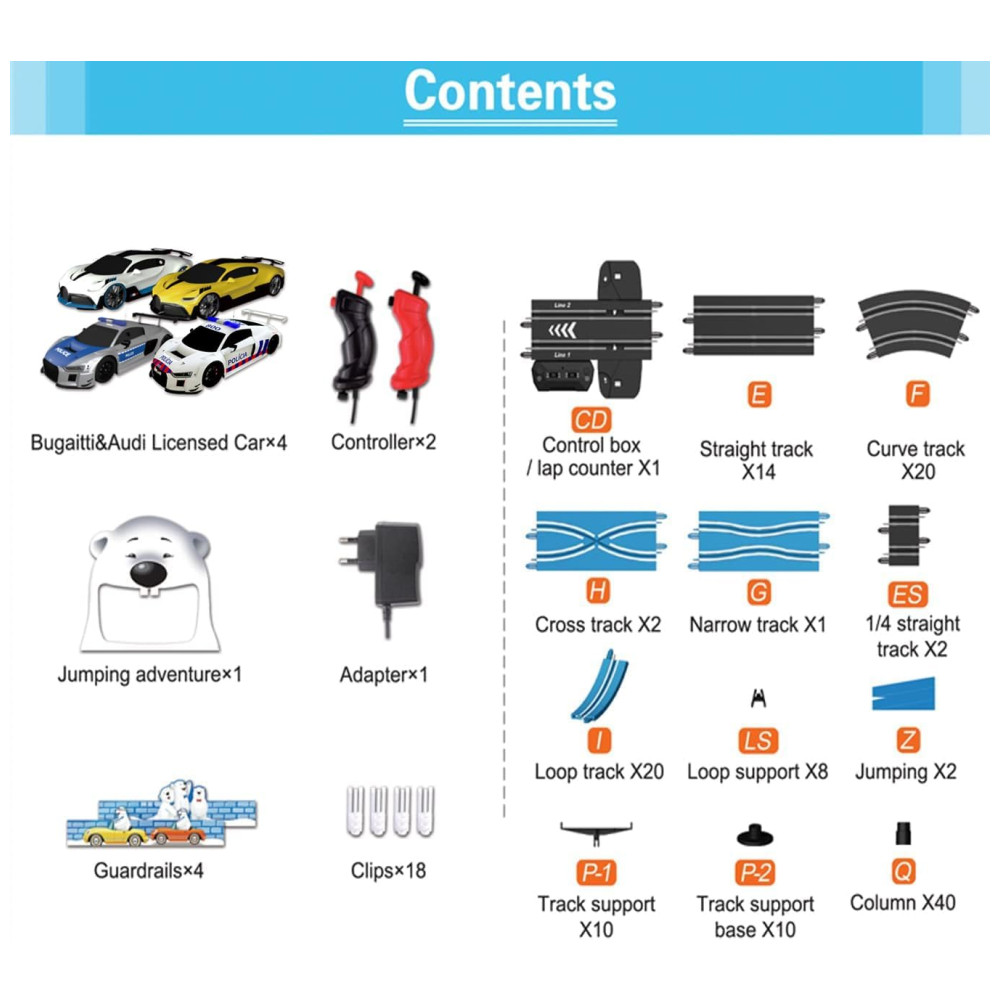 Contents

Bugaitti&Audi Licensed Car×4

Controller×2

Jumping adventure×1

Adapter×1

Guardrails×4

Clips×18

Line 2

Line 1

CD
Control box / lap counter X1

E
Straight track X14

F
Curve track X20

H
Cross track X2

G
Narrow track X1

ES
1/4 straight track X2

I
Loop track X20

LS
Loop support X8

Z
Jumping X2

P-1
Track support X10

P-2
Track support base X10

Q
Column X40