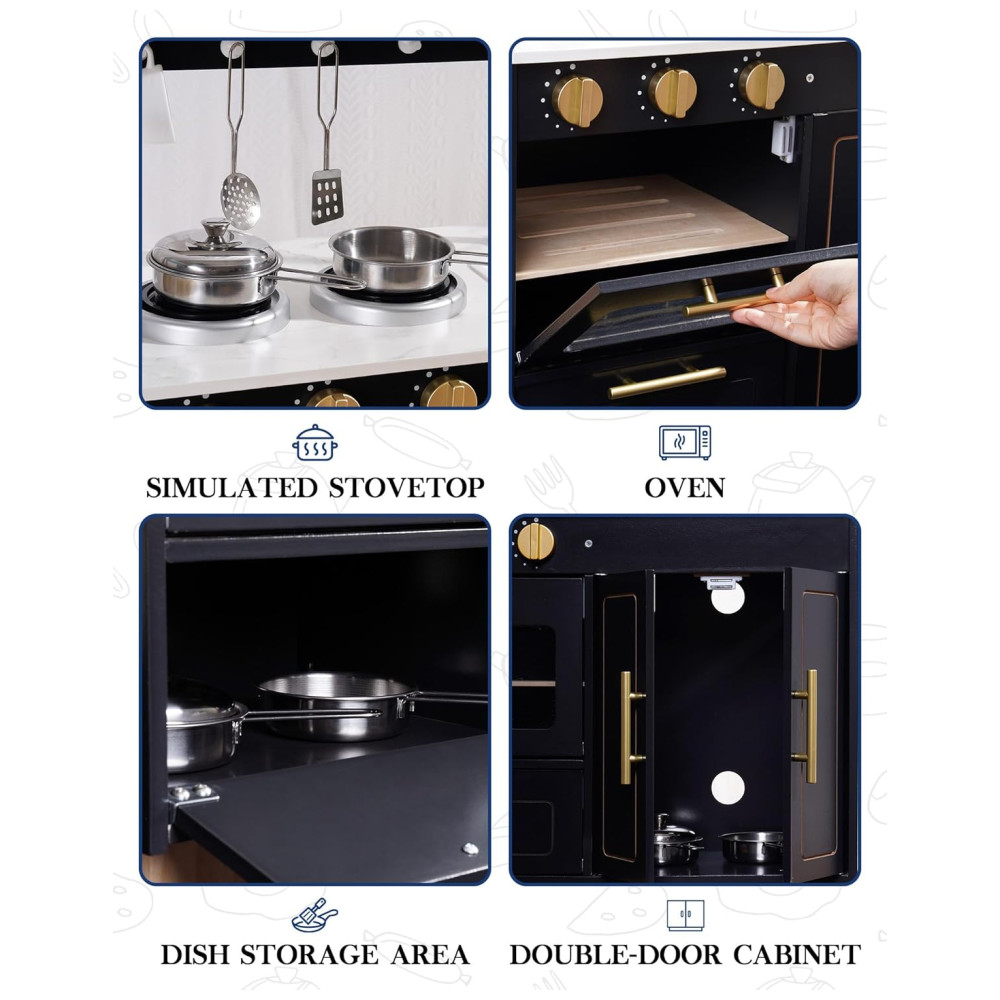 SIMULATED STOVETOP

OVEN

DISH STORAGE AREA

DOUBLE-DOOR CABINET