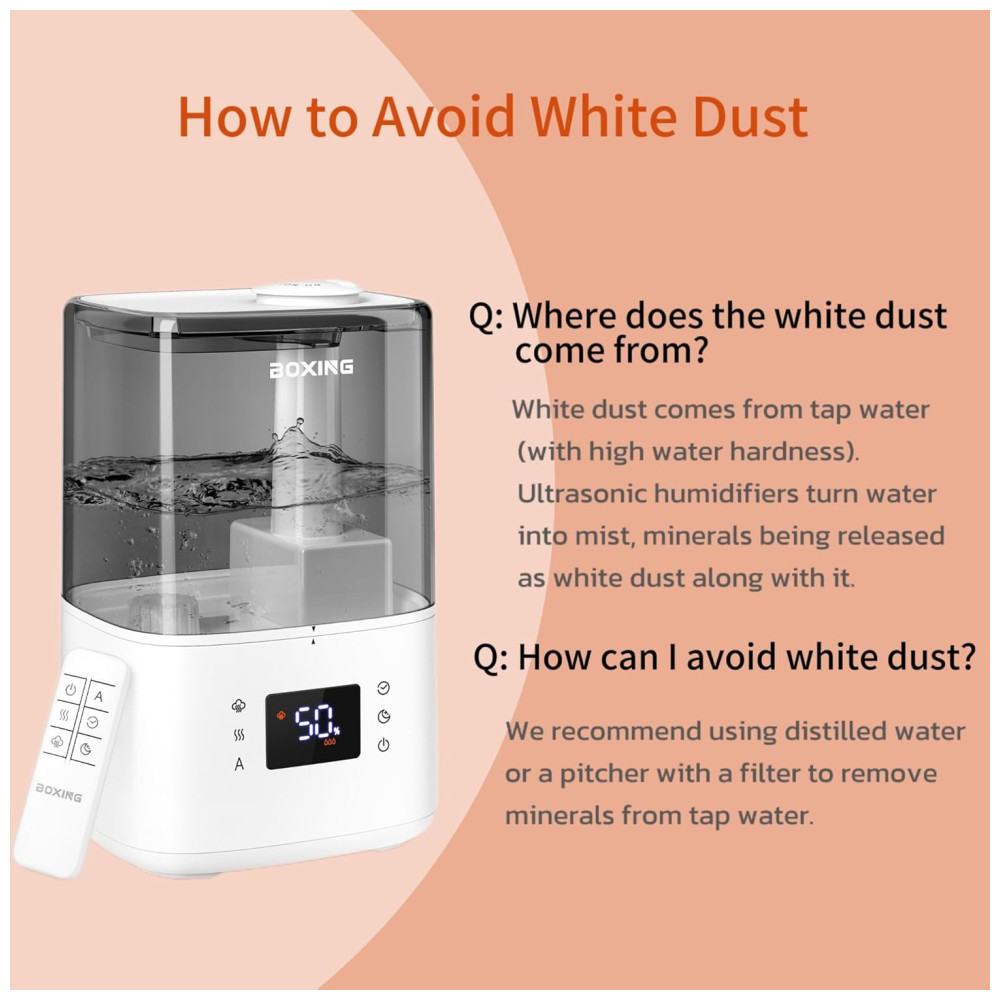 How to Avoid White Dust

BOXING

50%

A

A

BOXING

Q: Where does the white dust come from?

White dust comes from tap water (with high water hardness). Ultrasonic humidifiers turn water into mist, minerals being released as white dust along with it.

Q: How can I avoid white dust?

We recommend using distilled water or a pitcher with a filter to remove minerals from tap water.