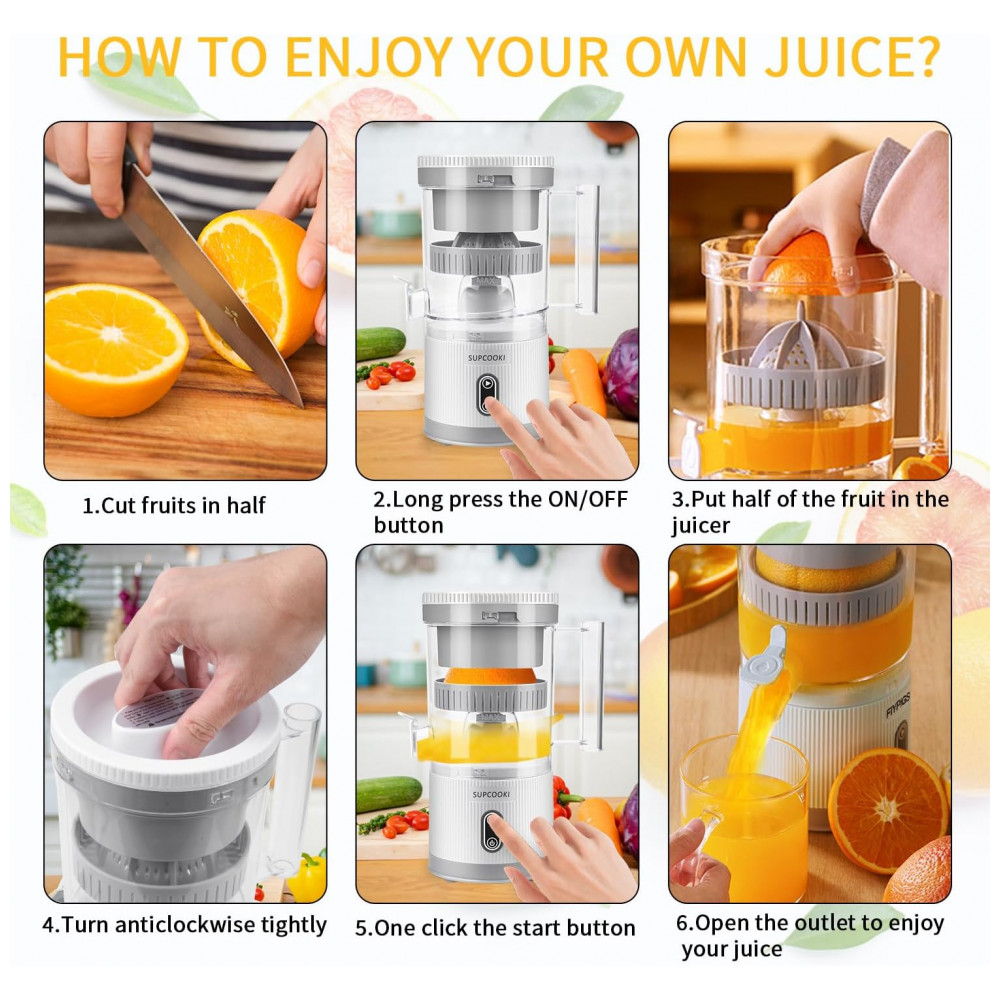 HOW TO ENJOY YOUR OWN JUICE?

SUPCOOKI

1.Cut fruits in half

2.Long press the ON/OFF button

3.Put half of the fruit in the juicer

SUPCOOKI

FIYPIGS

4.Turn anticlockwise tightly

5.One click the start button

6.Open the outlet to enjoy your juice