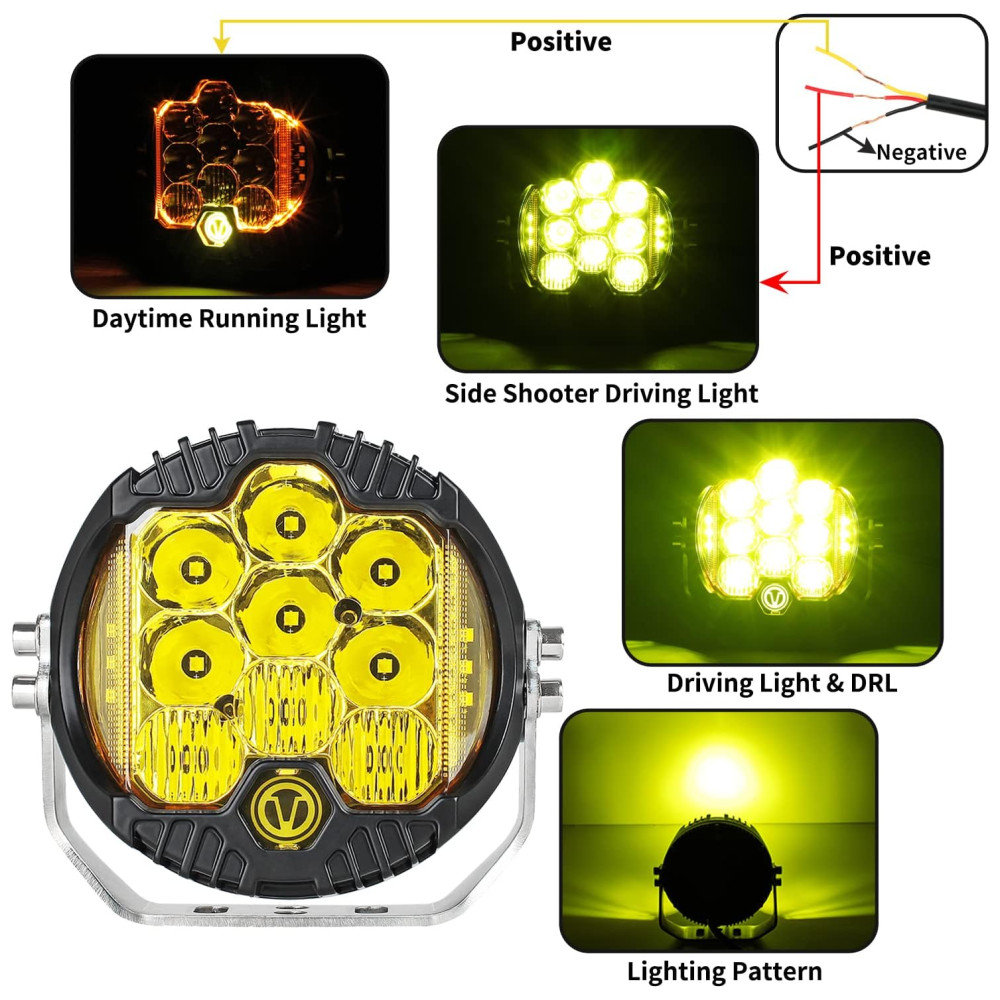 Positive

Negative

Positive

Daytime Running Light

Side Shooter Driving Light

Driving Light & DRL

Lighting Pattern