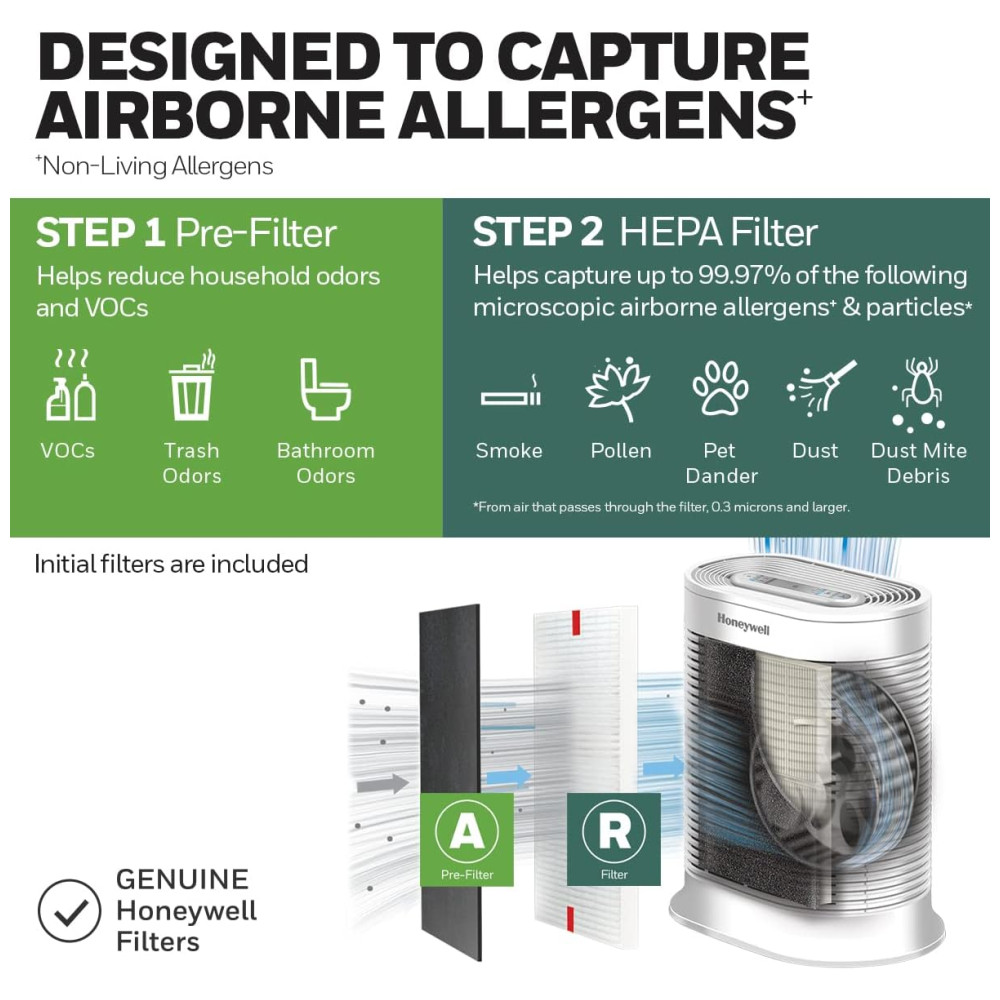 DESIGNED TO CAPTURE AIRBORNE ALLERGENS⁺

⁺Non-Living Allergens

STEP 1 Pre-Filter

Helps reduce household odors and VOCs

VOCs

Trash Odors

Bathroom Odors

STEP 2 HEPA Filter

Helps capture up to 99.97% of the following microscopic airborne allergens⁺ & particles*

Smoke

Pollen

Pet Dander

Dust

Dust Mite Debris

*From air that passes through the filter, 0.3 microns and larger.

Initial filters are included

Honeywell

A

Pre-Filter

R

Filter

GENUINE Honeywell Filters