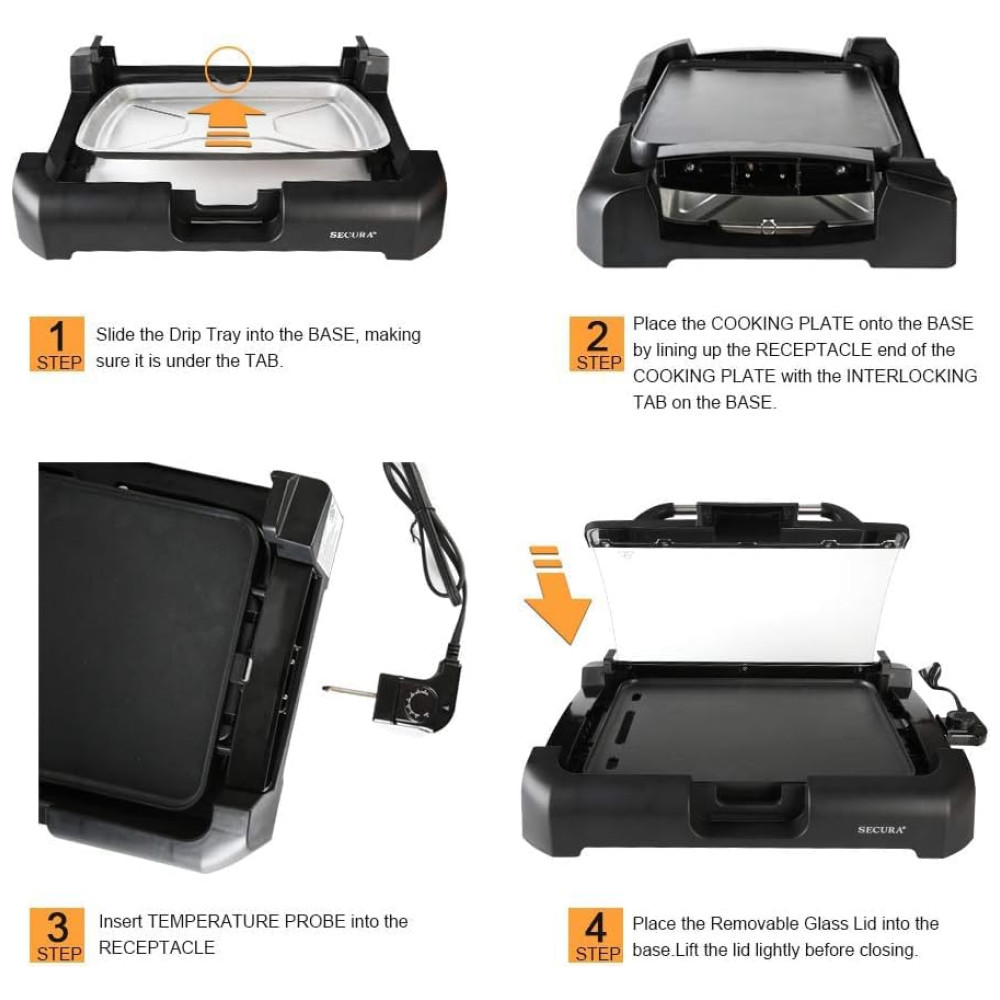 SECURA

1 STEP Slide the Drip Tray into the BASE, making sure it is under the TAB.

2 STEP Place the COOKING PLATE onto the BASE by lining up the RECEPTACLE end of the COOKING PLATE with the INTERLOCKING TAB on the BASE.

SECURA

3 STEP Insert TEMPERATURE PROBE into the RECEPTACLE

4 STEP Place the Removable Glass Lid into the base.Lift the lid lightly before closing.