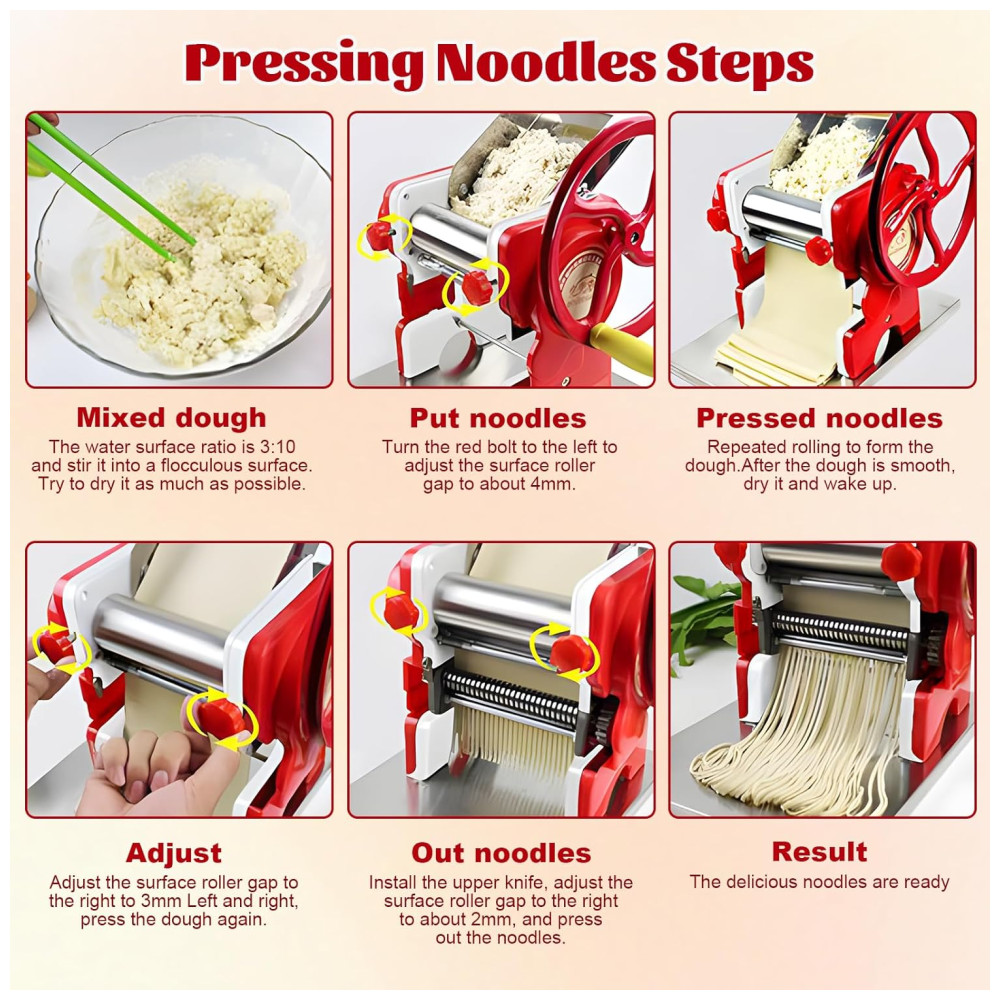 Pressing Noodles Steps

Mixed dough
The water surface ratio is 3:10 and stir it into a flocculous surface. Try to dry it as much as possible.

Put noodles
Turn the red bolt to the left to adjust the surface roller gap to about 4mm.

Pressed noodles
Repeated rolling to form the dough.After the dough is smooth, dry it and wake up.

Adjust
Adjust the surface roller gap to the right to 3mm Left and right, press the dough again.

Out noodles
Install the upper knife, adjust the surface roller gap to the right to about 2mm, and press out the noodles.

Result
The delicious noodles are ready