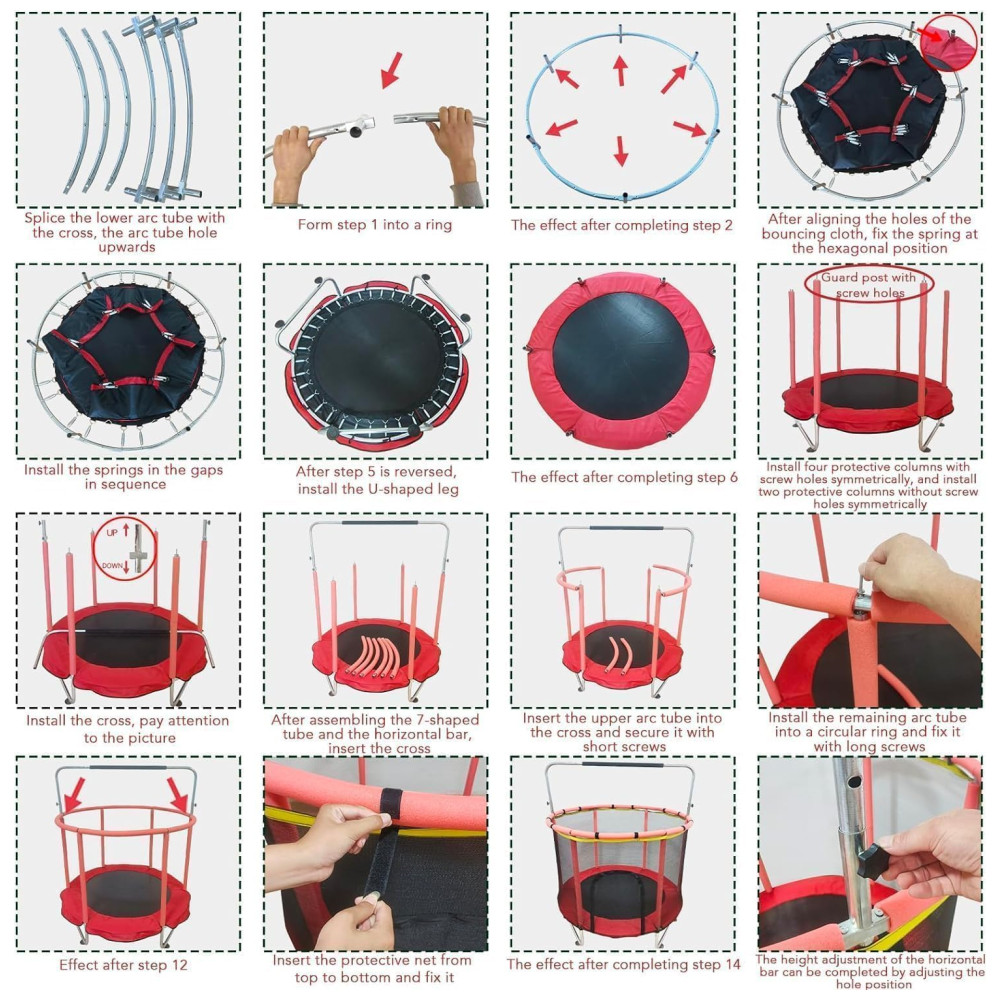 Splice the lower arc tube with the cross, the arc tube hole upwards

Form step 1 into a ring

The effect after completing step 2

After aligning the holes of the bouncing cloth, fix the spring at the hexagonal position

Install the springs in the gaps in sequence

After step 5 is reversed, install the U-shaped leg

The effect after completing step 6

Guard post with screw holes

Install four protective columns with screw holes symmetrically, and install two protective columns without screw holes symmetrically

UP

DOWN

Install the cross, pay attention to the picture

After assembling the 7-shaped tube and the horizontal bar, insert the cross

Insert the upper arc tube into the cross and secure it with short screws

Install the remaining arc tube into a circular ring and fix it with long screws

Effect after step 12

Insert the protective net from top to bottom and fix it

The effect after completing step 14

The height adjustment of the horizontal bar can be completed by adjusting the hole position