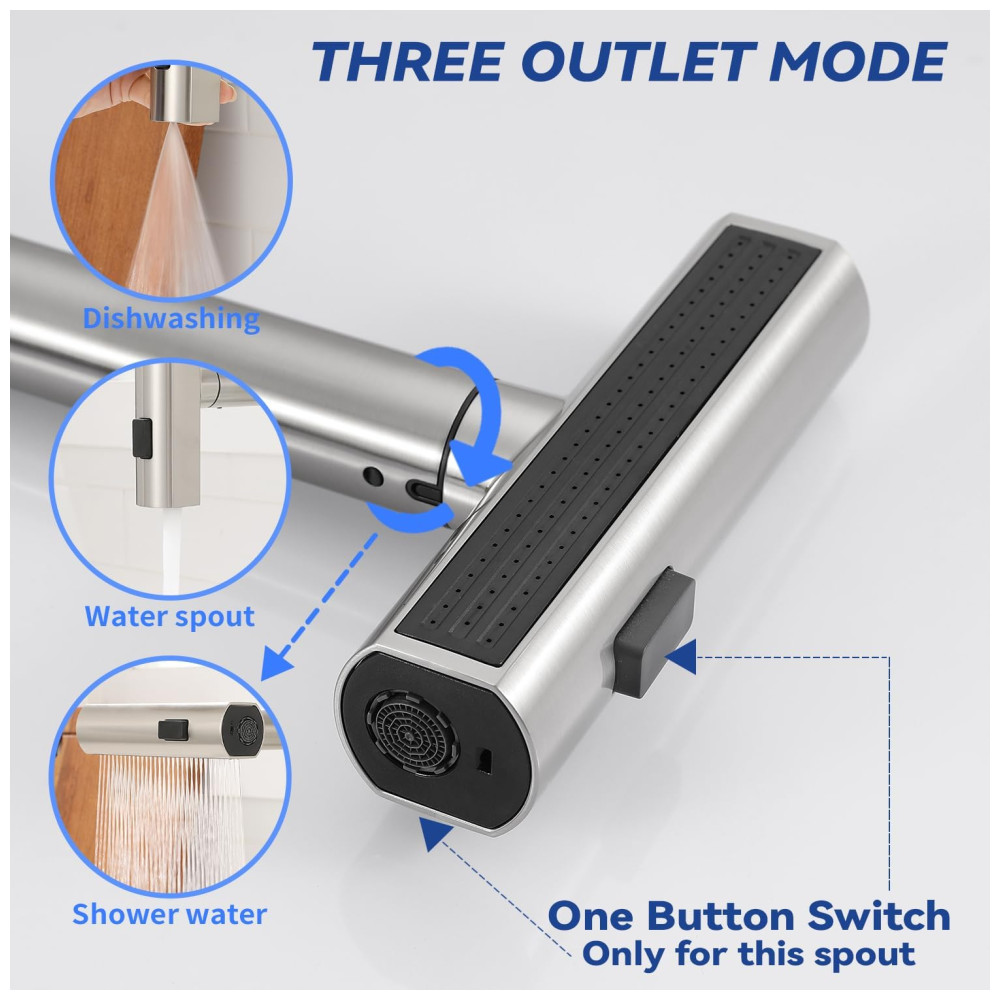 THREE OUTLET MODE

Dishwashing

Water spout

Shower water

One Button Switch
Only for this spout